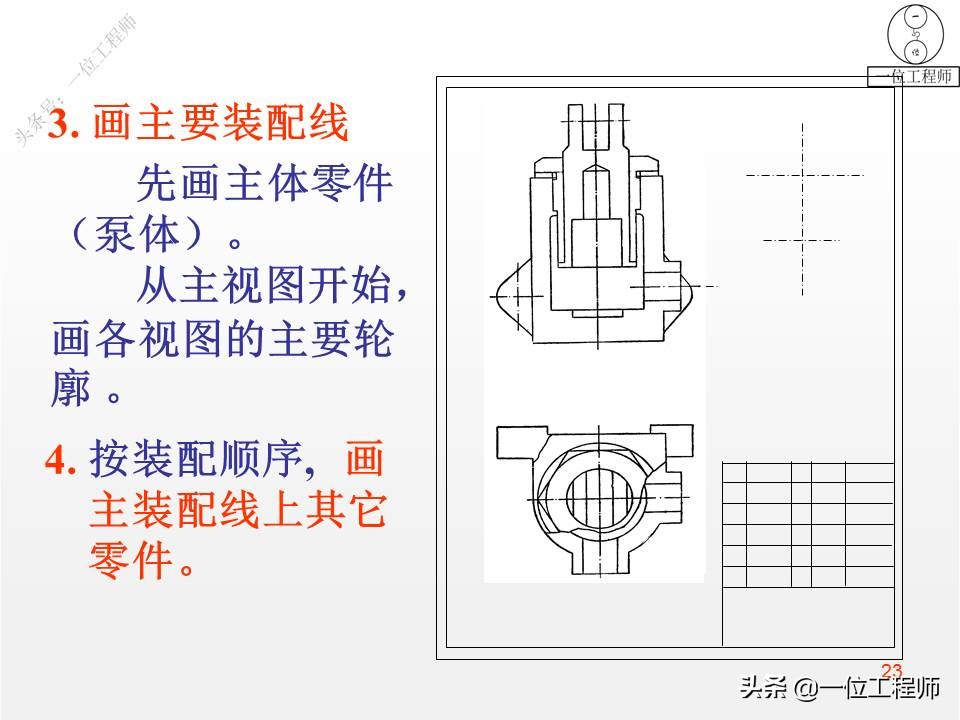 头条号：一位工程师

一位工程师

3. 画主要装配线

先画主体零件（泵体）。

从主视图开始，画各视图的主要轮廓 。

4. 按装配顺序，画主装配线上其它零件。

23

头条 @一位工程师