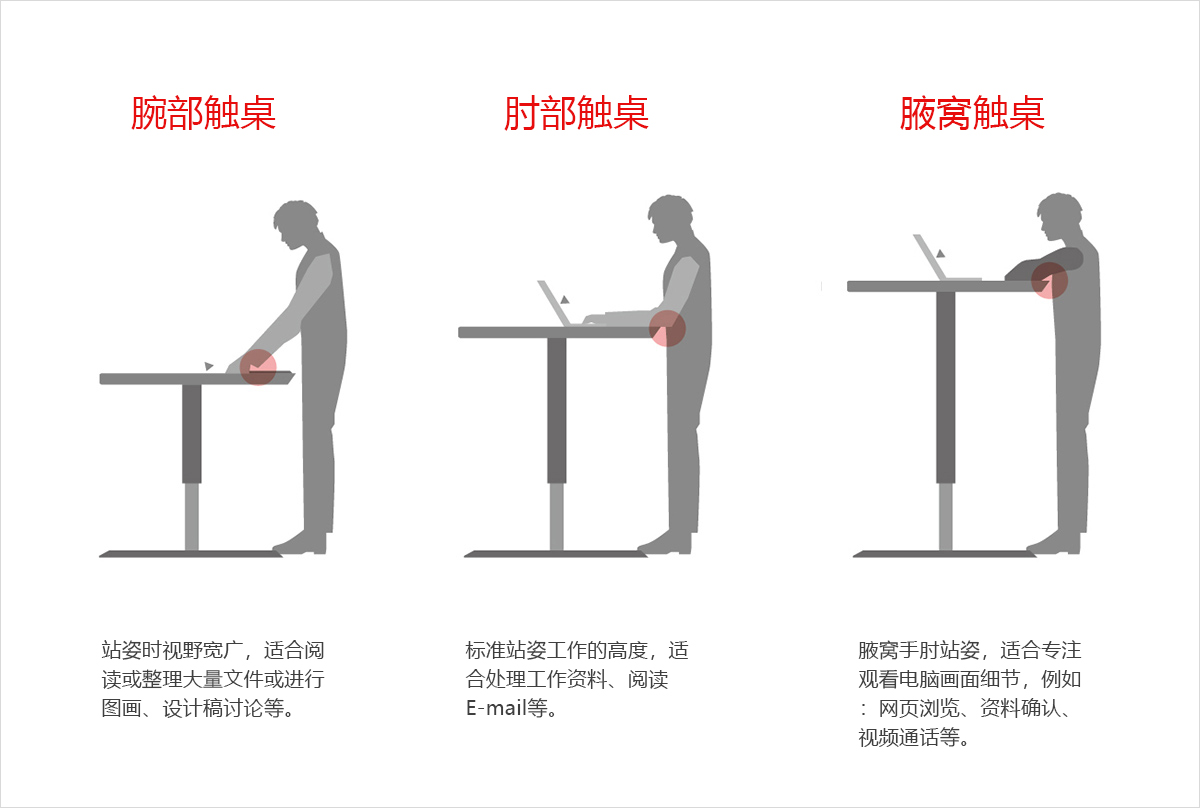 腕部触桌

站姿时视野宽广，适合阅读或整理大量文件或进行图画、设计稿讨论等。

肘部触桌

标准站姿工作的高度，适合处理工作资料、阅读E-mail等。

腋窝触桌

腋窝手肘站姿，适合专注观看电脑画面细节，例如：网页浏览、资料确认、视频通话等。