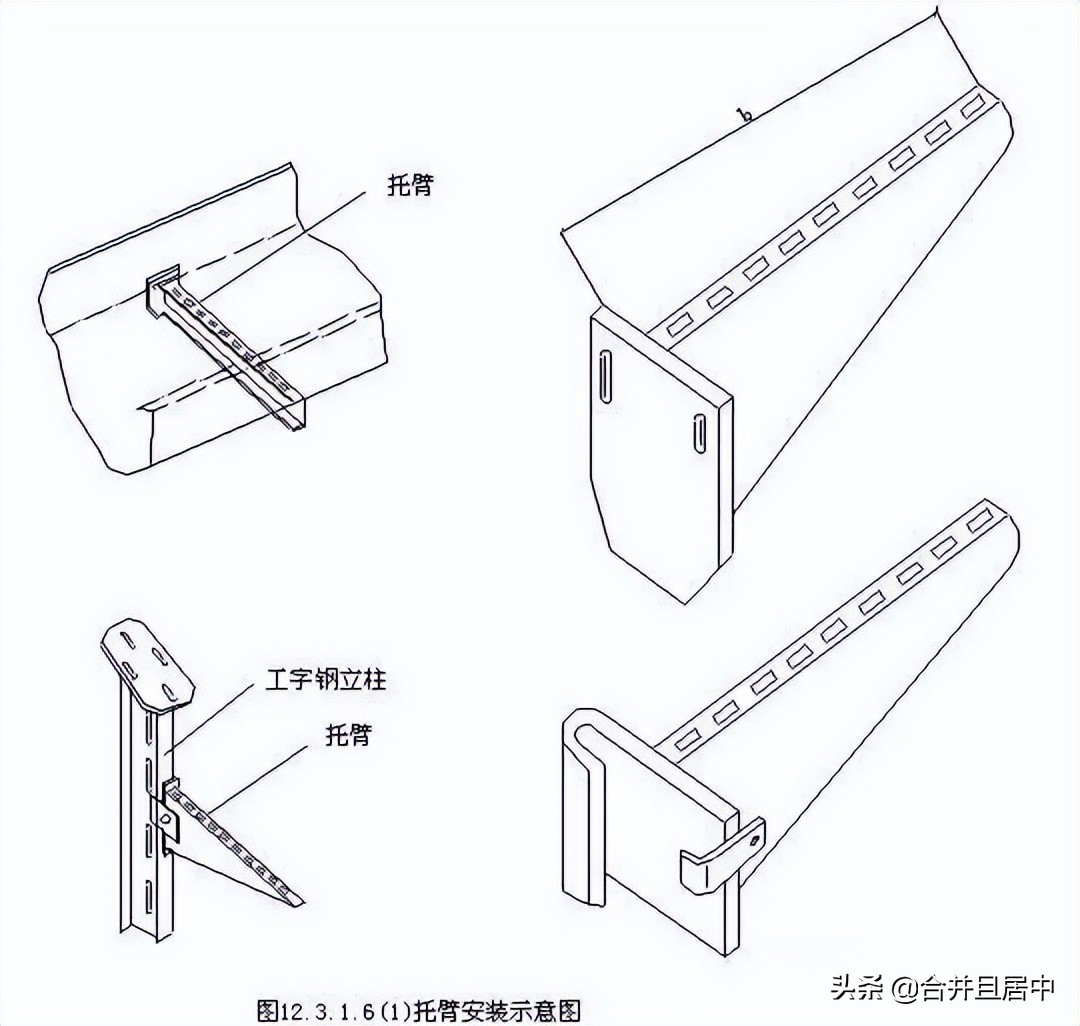 托臂

b

工字钢立柱

托臂

图12.3.1.6(1)托臂安装示意图

头条 @合并且居中