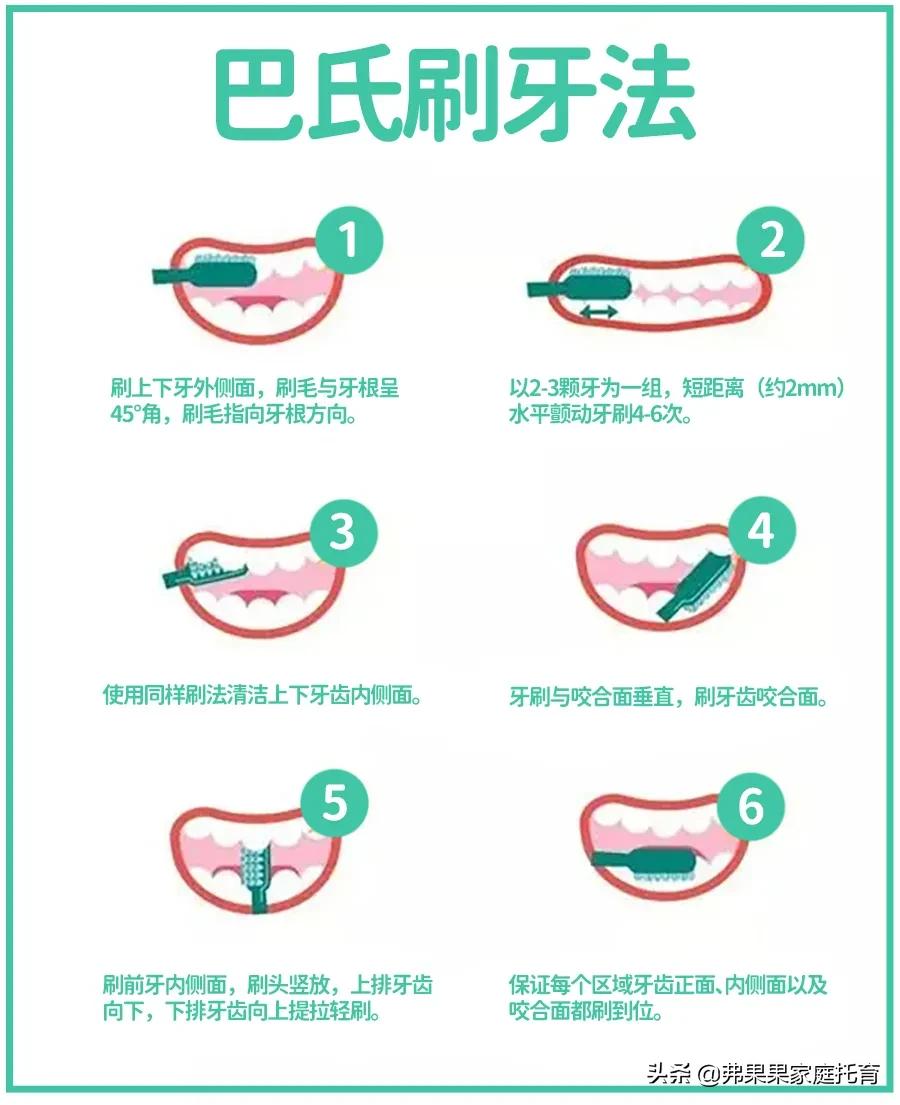 巴氏刷牙法

1

刷上下牙外侧面，刷毛与牙根呈45°角，刷毛指向牙根方向。

2

以2-3颗牙为一组，短距离（约2mm）水平颤动牙刷4-6次。

3

使用同样刷法清洁上下牙齿内侧面。

4

牙刷与咬合面垂直，刷牙齿咬合面。

5

刷前牙内侧面，刷头竖放，上排牙齿向下，下排牙齿向上提拉轻刷。

6

保证每个区域牙齿正面、内侧面以及咬合面都刷到位。

头条 @弗果果家庭托育