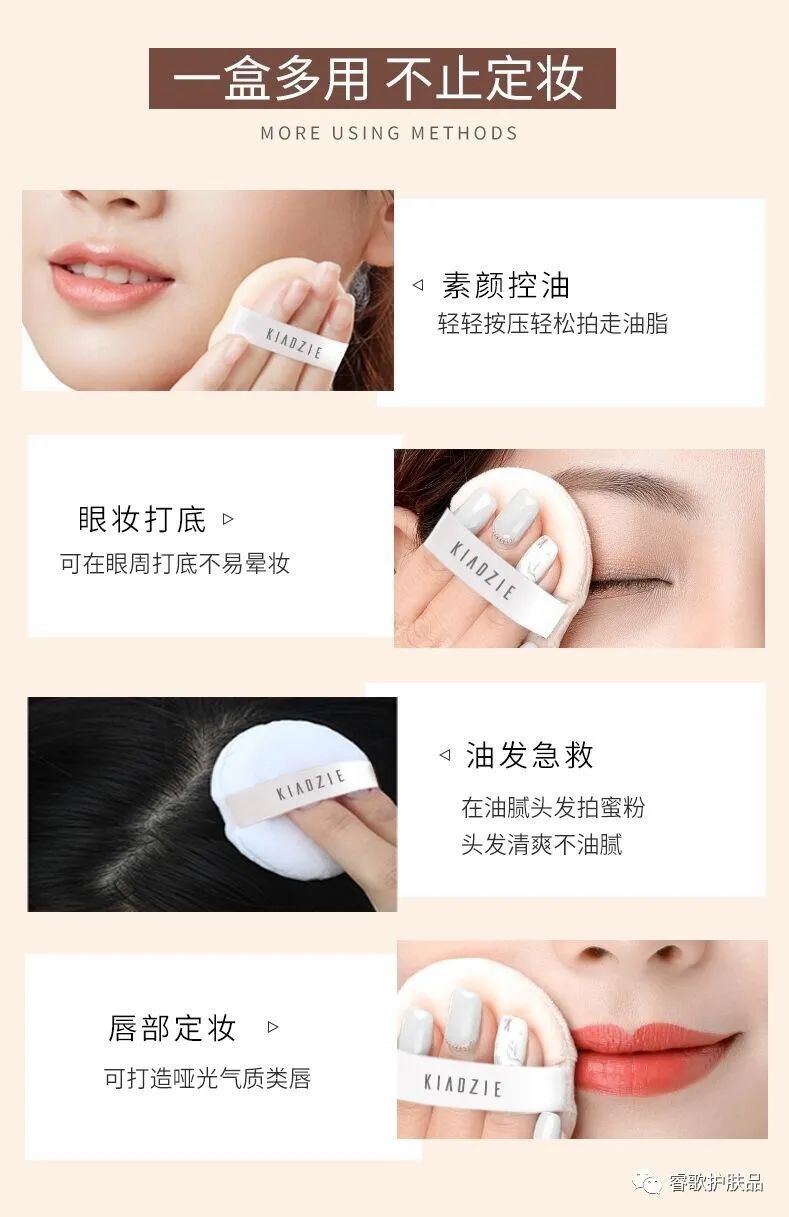 一盒多用 不止定妆

MORE USING METHODS

KIADZIE

◁ 素颜控油
轻轻按压轻松拍走油脂

眼妆打底 ▷
可在眼周打底不易晕妆

KIADZIE

KIADZIE

◁ 油发急救
在油腻头发拍蜜粉
头发清爽不油腻

唇部定妆 ▷
可打造哑光气质类唇

KIADZIE

睿歌护肤品