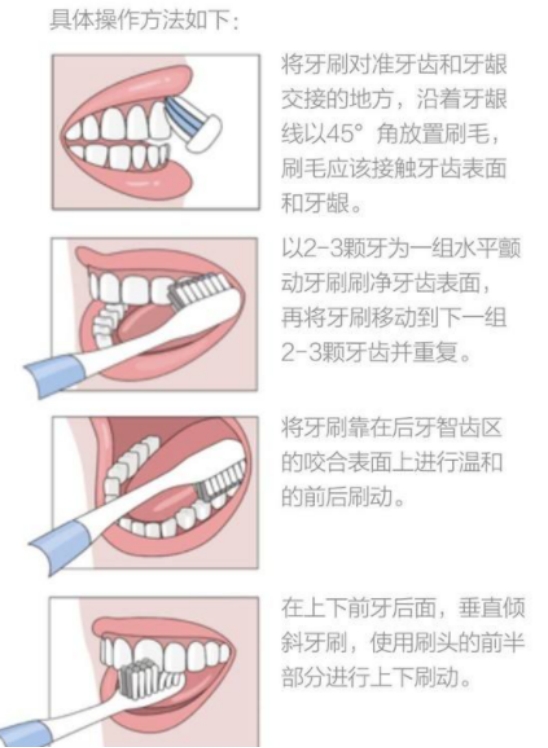 具体操作方法如下：

将牙刷对准牙齿和牙龈交接的地方，沿着牙龈线以45°角放置刷毛，刷毛应该接触牙齿表面和牙龈。

以2-3颗牙为一组水平颤动牙刷刷净牙齿表面，再将牙刷移动到下一组2-3颗牙齿并重复。

将牙刷靠在后牙智齿区的咬合表面上进行温和的前后刷动。

在上下前牙后面，垂直倾斜牙刷，使用刷头的前半部分进行上下刷动。