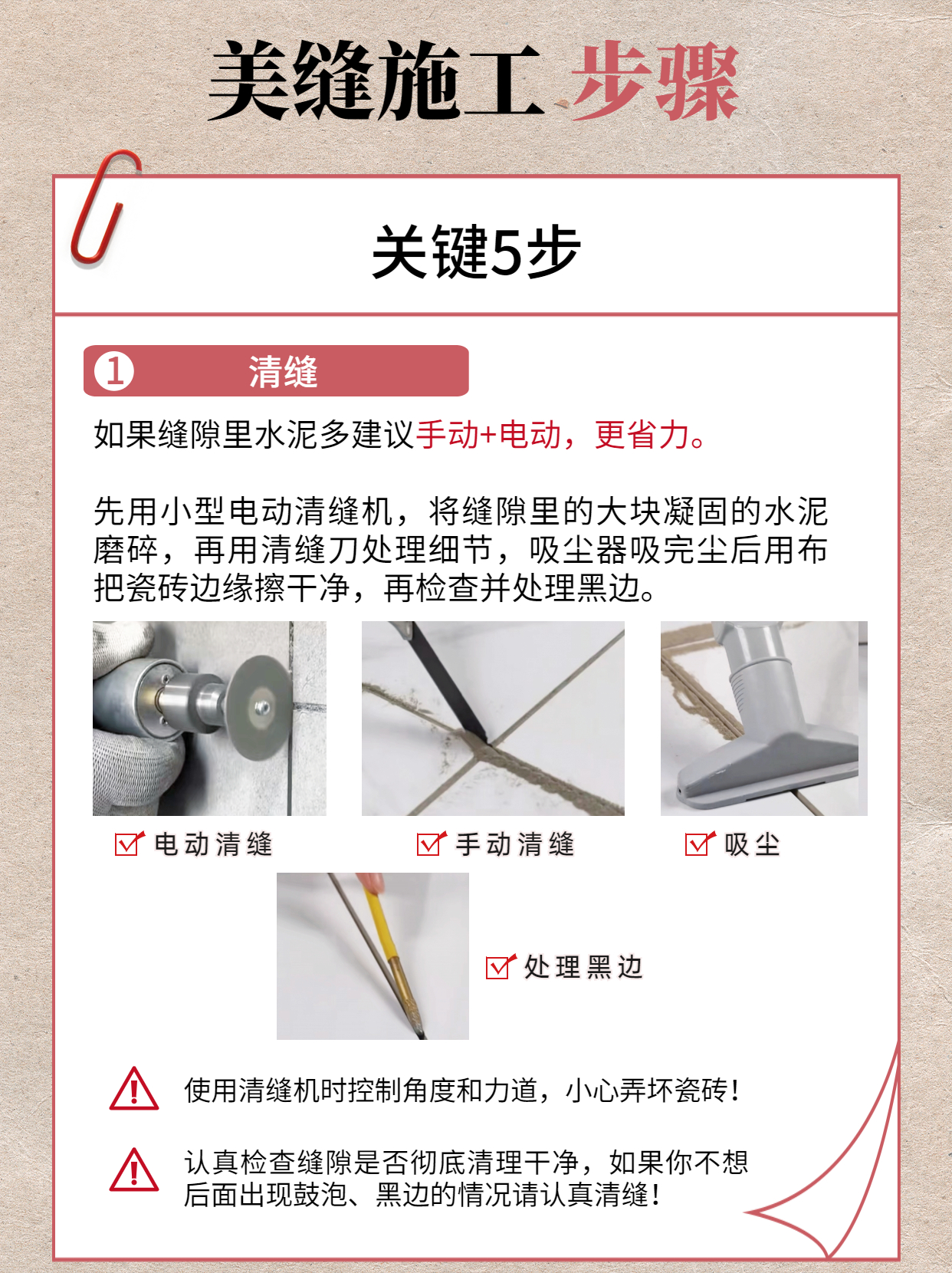 美缝施工 步骤

关键5步

1 清缝

如果缝隙里水泥多建议手动+电动，更省力。

先用小型电动清缝机，将缝隙里的大块凝固的水泥磨碎，再用清缝刀处理细节，吸尘器吸完尘后用布把瓷砖边缘擦干净，再检查并处理黑边。

电动清缝

手动清缝

吸尘

处理黑边

使用清缝机时控制角度和力道，小心弄坏瓷砖！

认真检查缝隙是否彻底清理干净，如果你不想后面出现鼓泡、黑边的情况请认真清缝！