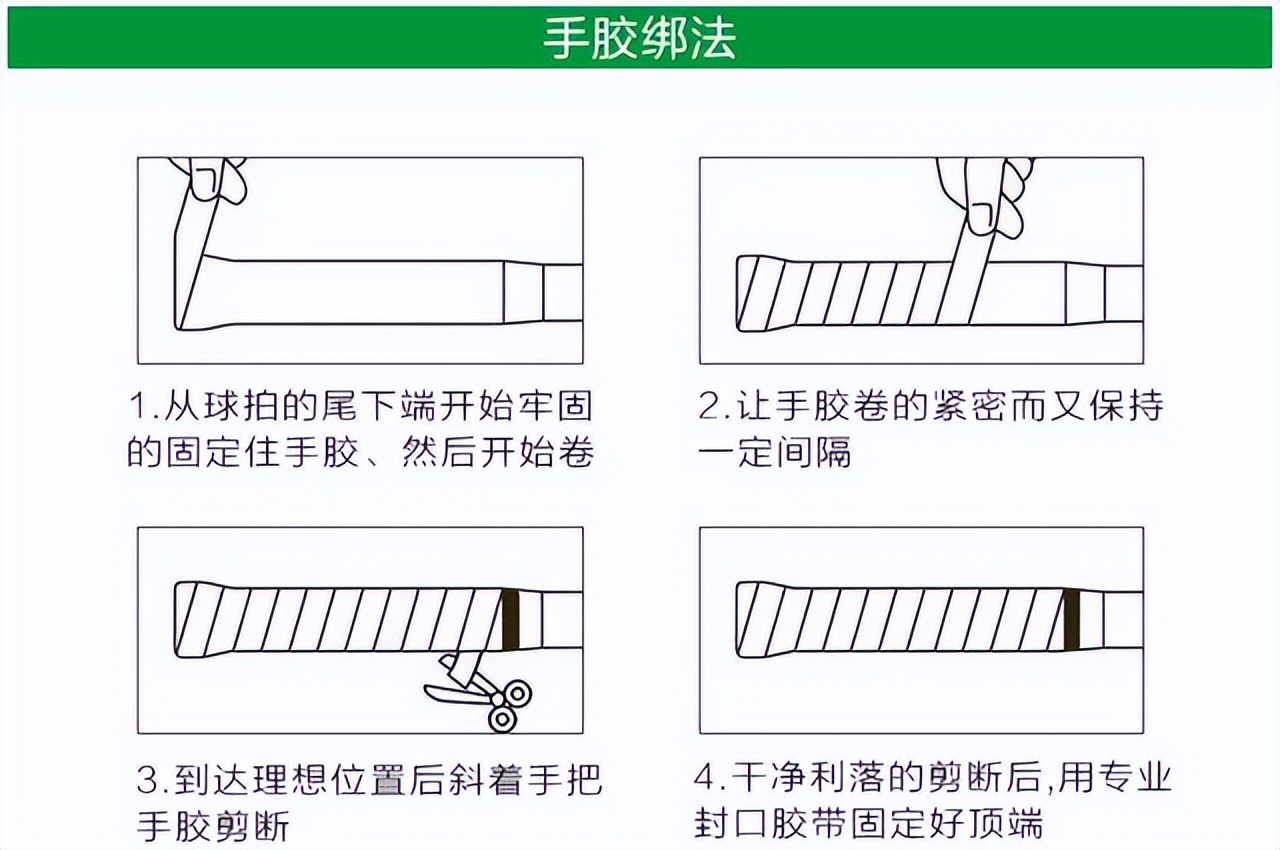 手胶绑法

1.从球拍的尾下端开始牢固的固定住手胶、然后开始卷

2.让手胶卷的紧密而又保持一定间隔

3.到达理想位置后斜着手把手胶剪断

4.干净利落的剪断后,用专业封口胶带固定好顶端