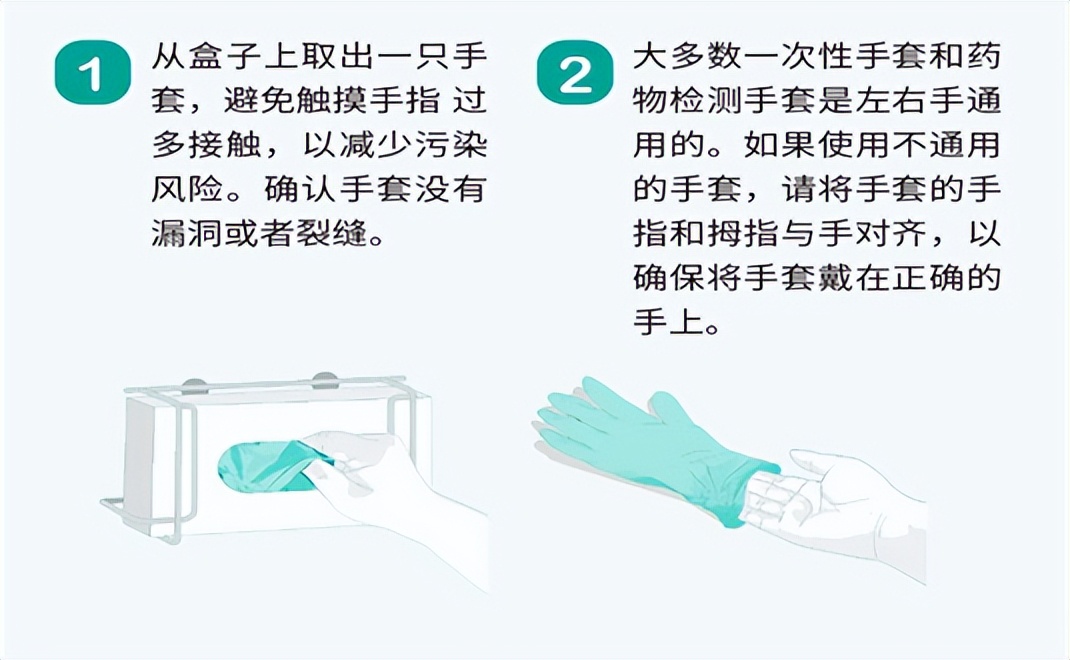 1

从盒子上取出一只手套，避免触摸手指 过多接触，以减少污染风险。确认手套没有漏洞或者裂缝。

2

大多数一次性手套和药物检测手套是左右手通用的。如果使用不通用的手套，请将手套的手指和拇指与手对齐，以确保将手套戴在正确的手上。