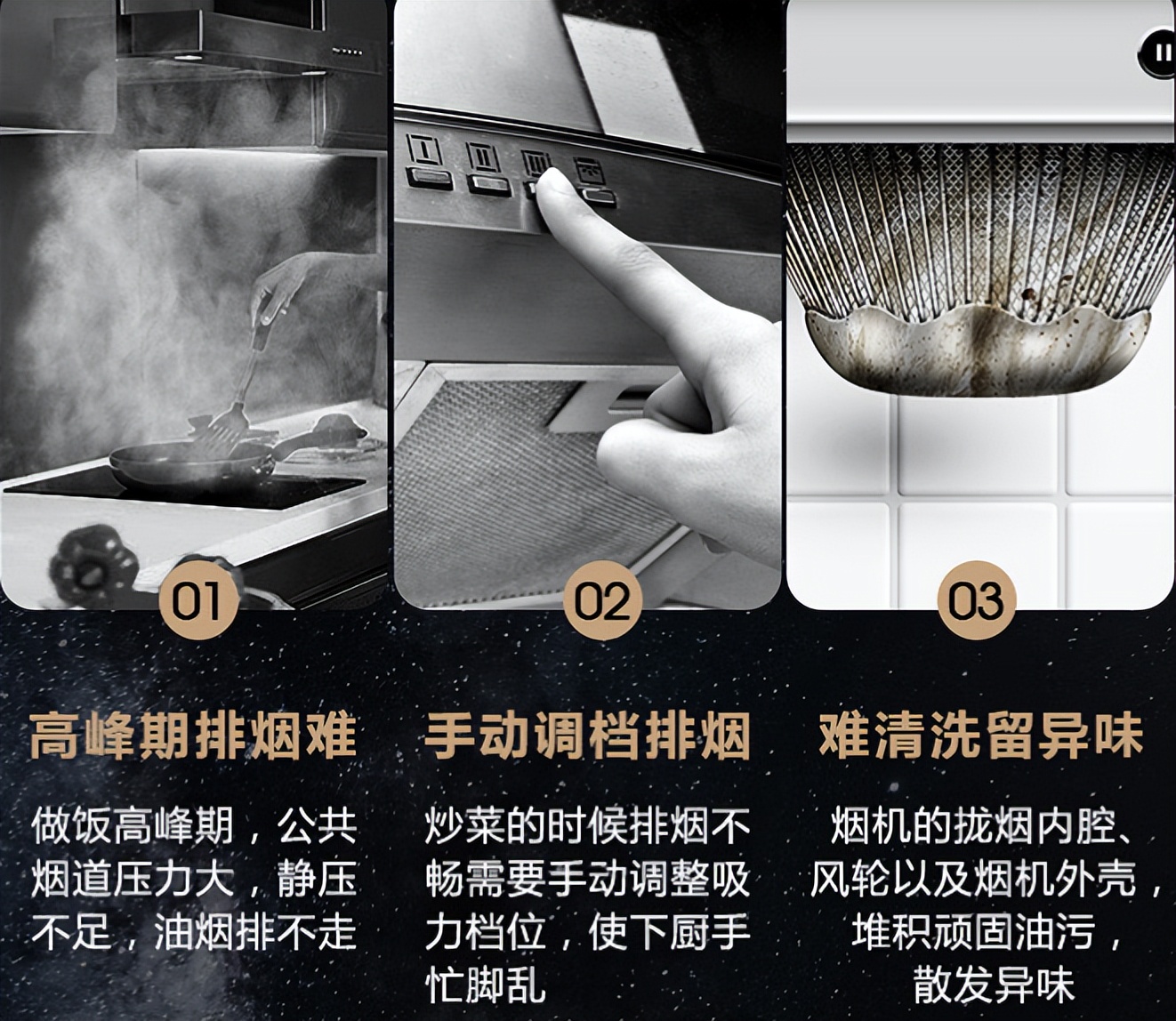 01

高峰期排烟难

做饭高峰期，公共烟道压力大，静压不足，油烟排不走

02

手动调档排烟

炒菜的时候排烟不畅需要手动调整吸力档位，使下厨手忙脚乱

03

难清洗留异味

烟机的拢烟内腔、风轮以及烟机外壳，堆积顽固油污，散发异味