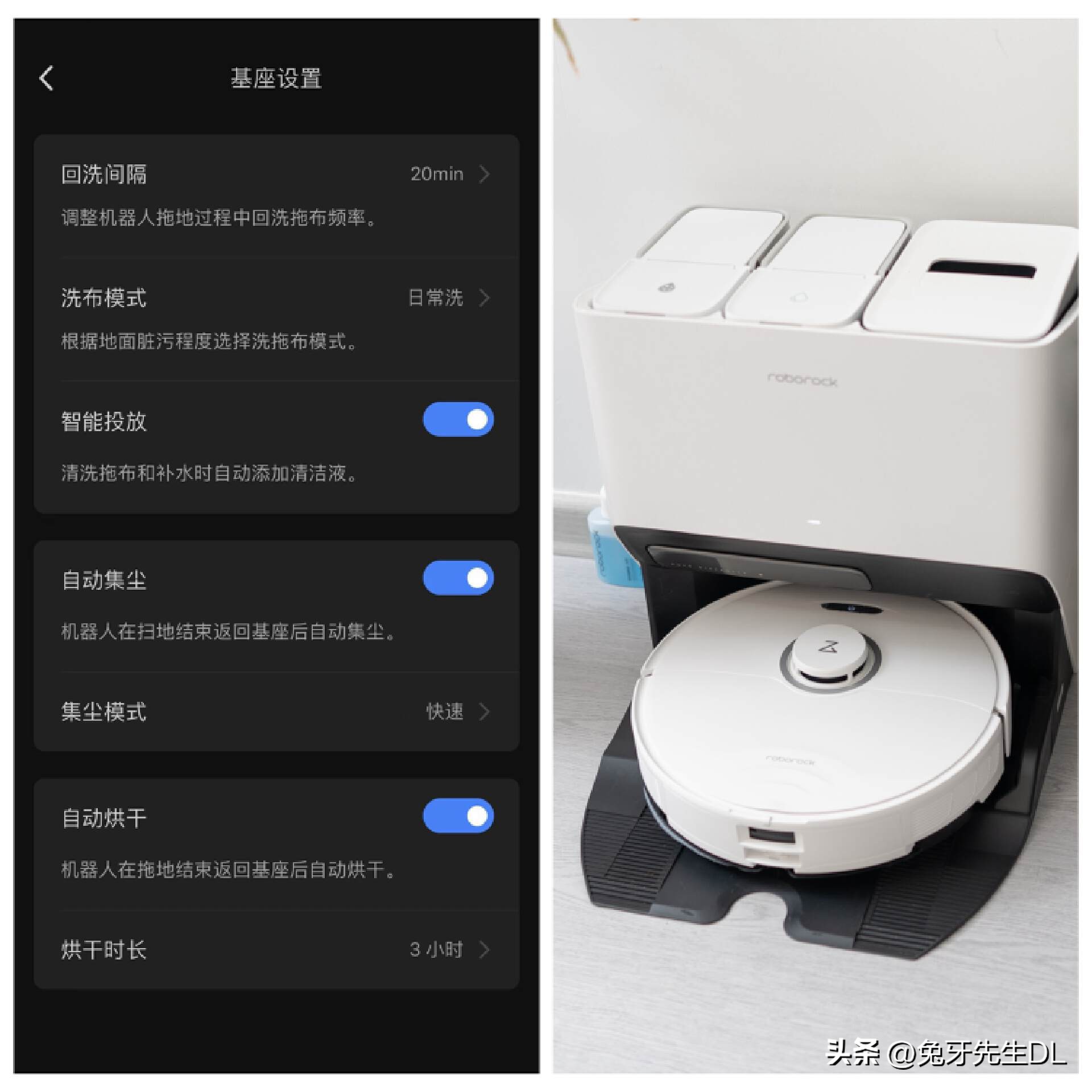 基座设置

回洗间隔 20min

调整机器人拖地过程中回洗拖布频率。

洗布模式 日常洗

根据地面脏污程度选择洗拖布模式。

智能投放

清洗拖布和补水时自动添加清洁液。

自动集尘

机器人在扫地结束返回基座后自动集尘。

集尘模式 快速

自动烘干

机器人在拖地结束返回基座后自动烘干。

烘干时长 3 小时

roborock

roborock

头条 @兔牙先生DL