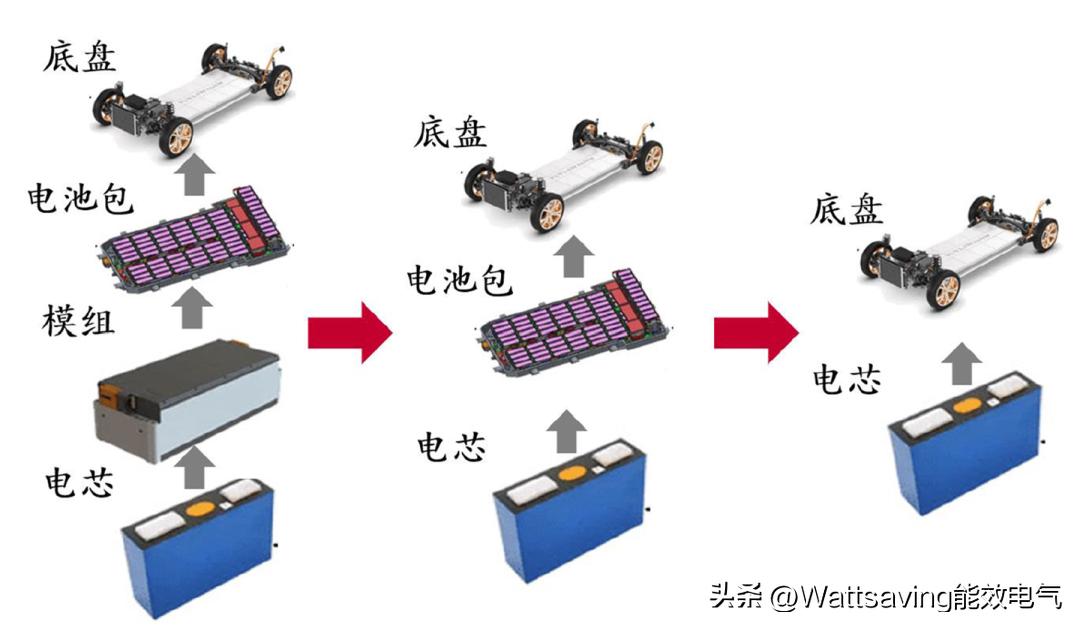 底盘
电池包
模组
电芯

底盘
电池包
电芯

底盘
电芯

头条 @Wattsaving能效电气