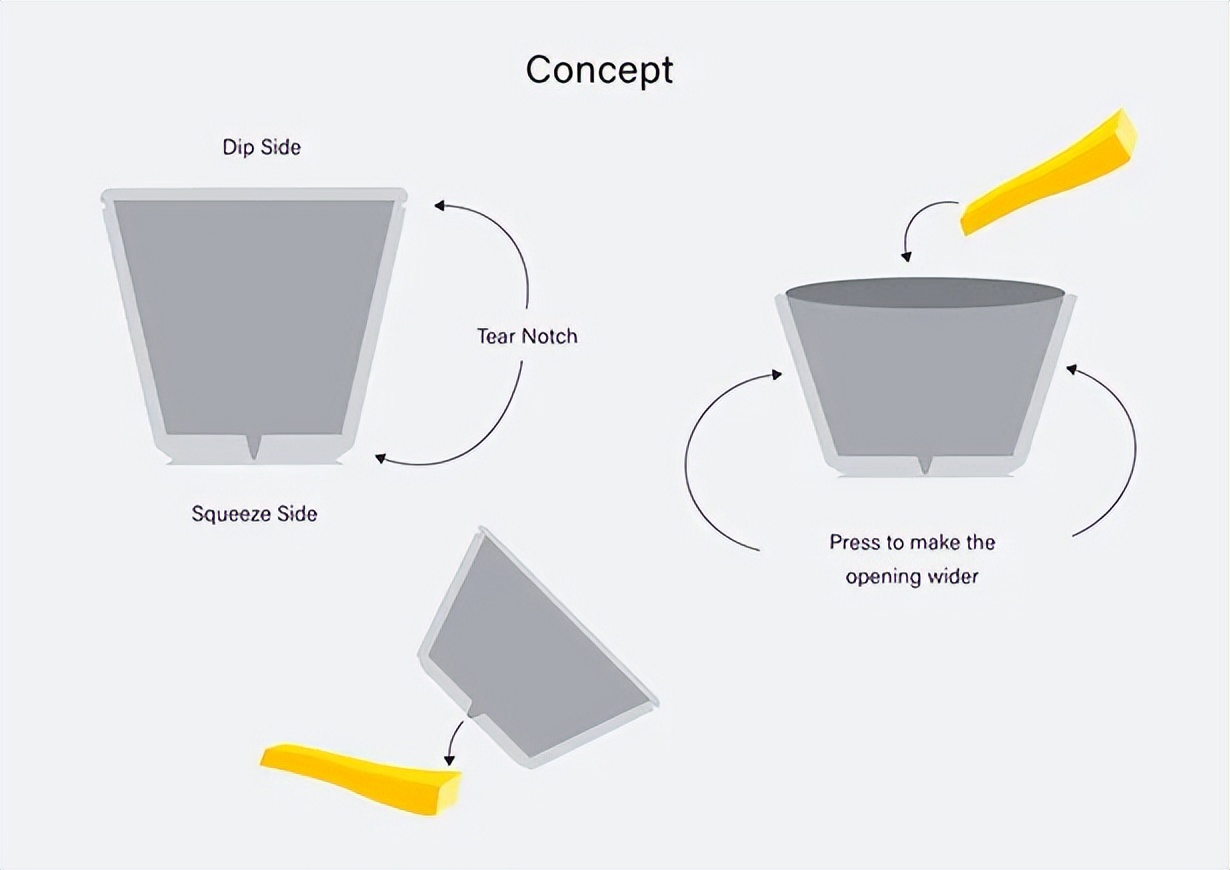 Concept

Dip Side

Tear Notch

Squeeze Side

Press to make the opening wider