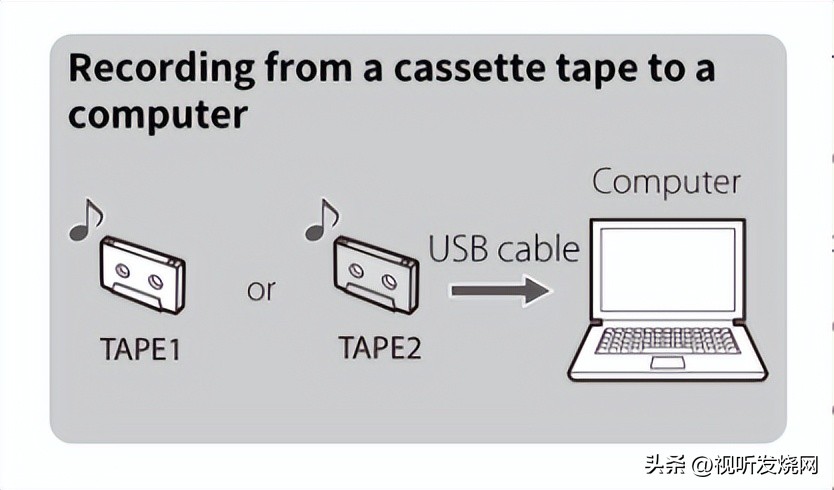 Recording from a cassette tape to a computer

TAPE1

or

TAPE2

USB cable

Computer

头条 @视听发烧网