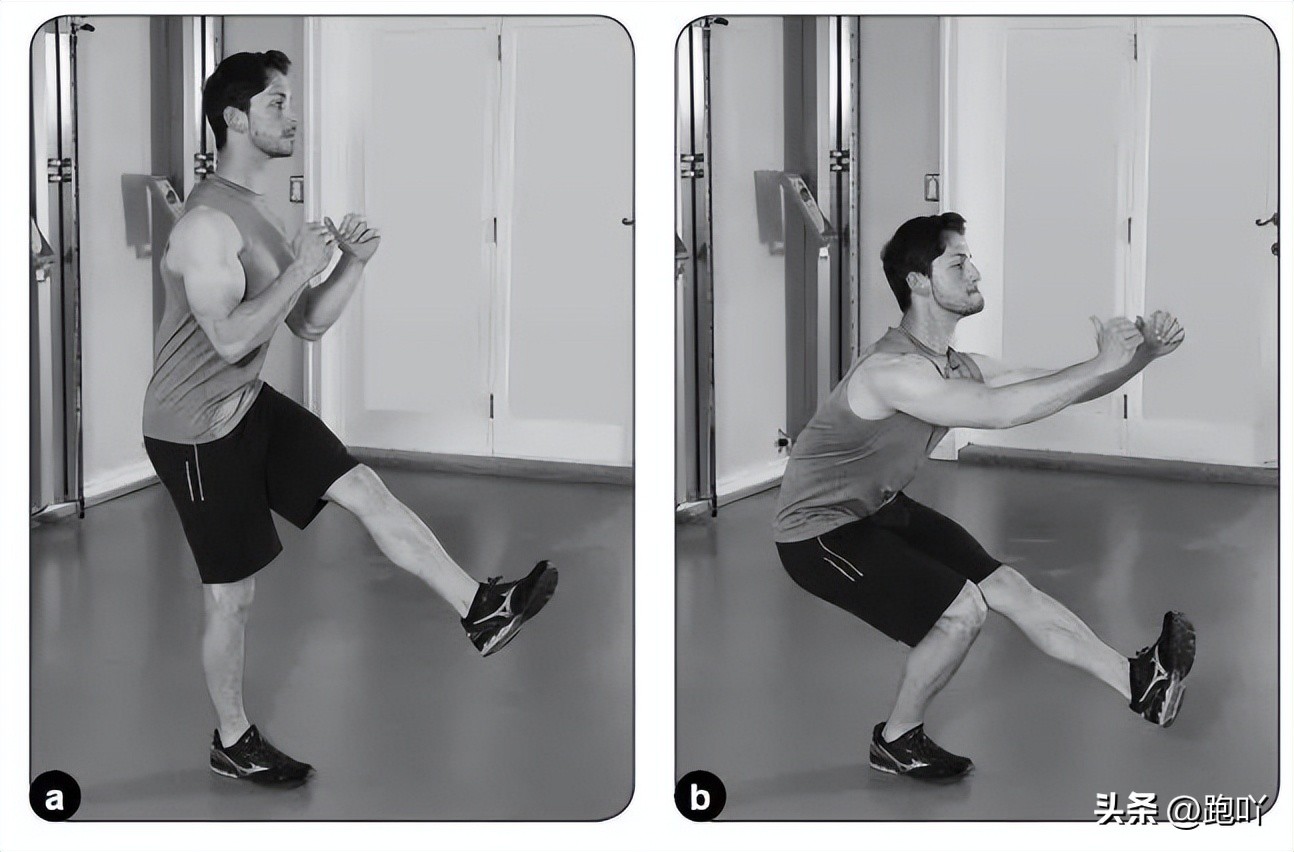 a

b

头条 @跑吖