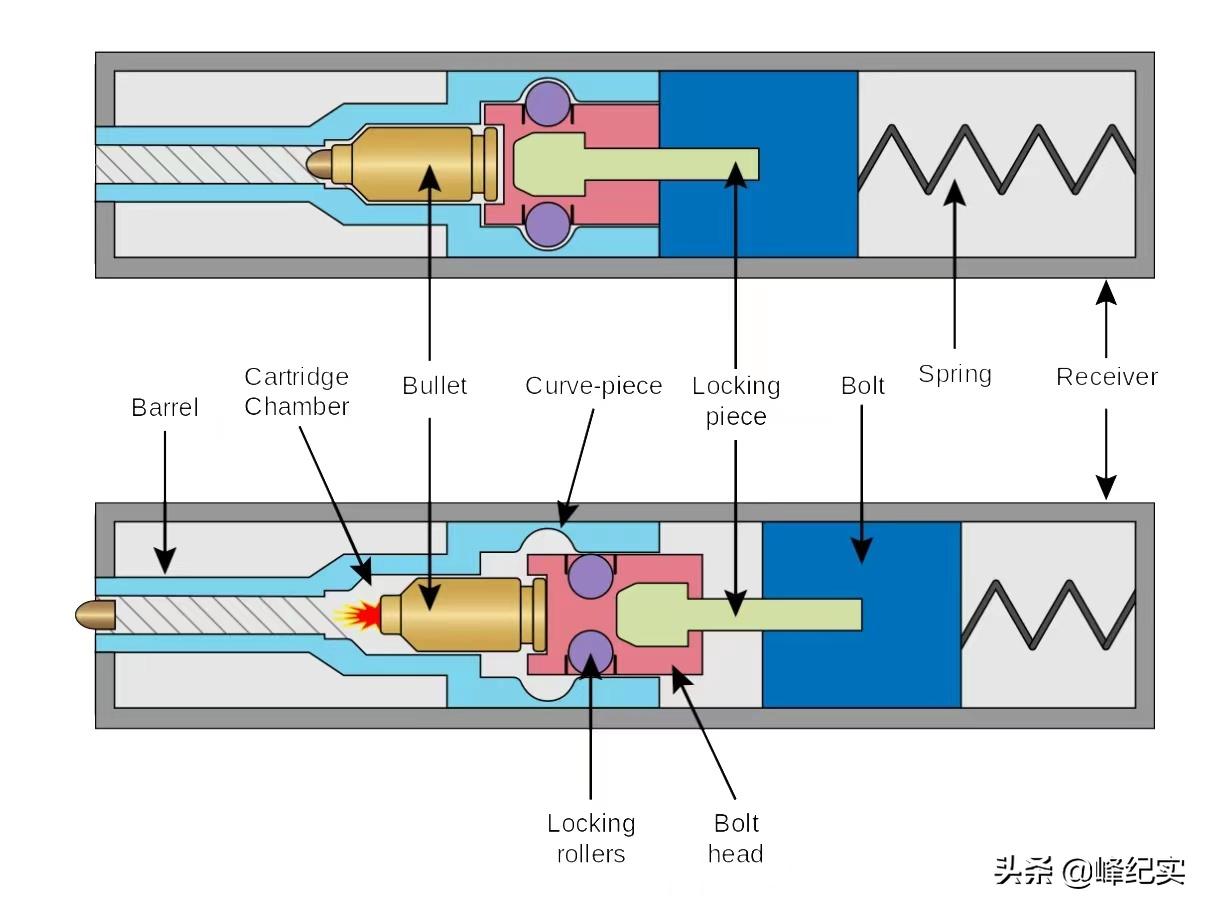 Barrel

Cartridge Chamber

Bullet

Curve-piece

Locking piece

Bolt

Spring

Receiver

Locking rollers

Bolt head

头条 @峰纪实