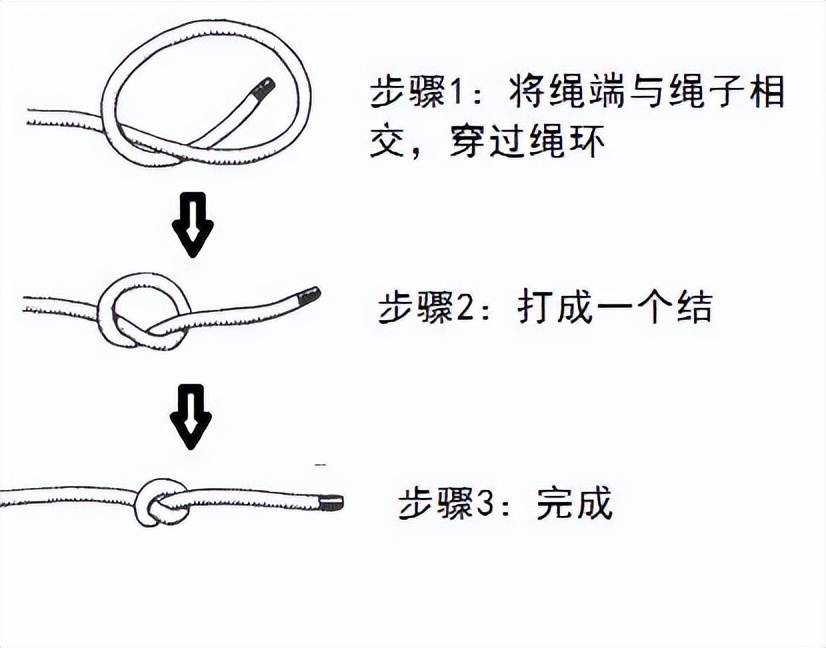 步骤1：将绳端与绳子相交，穿过绳环

步骤2：打成一个结

步骤3：完成