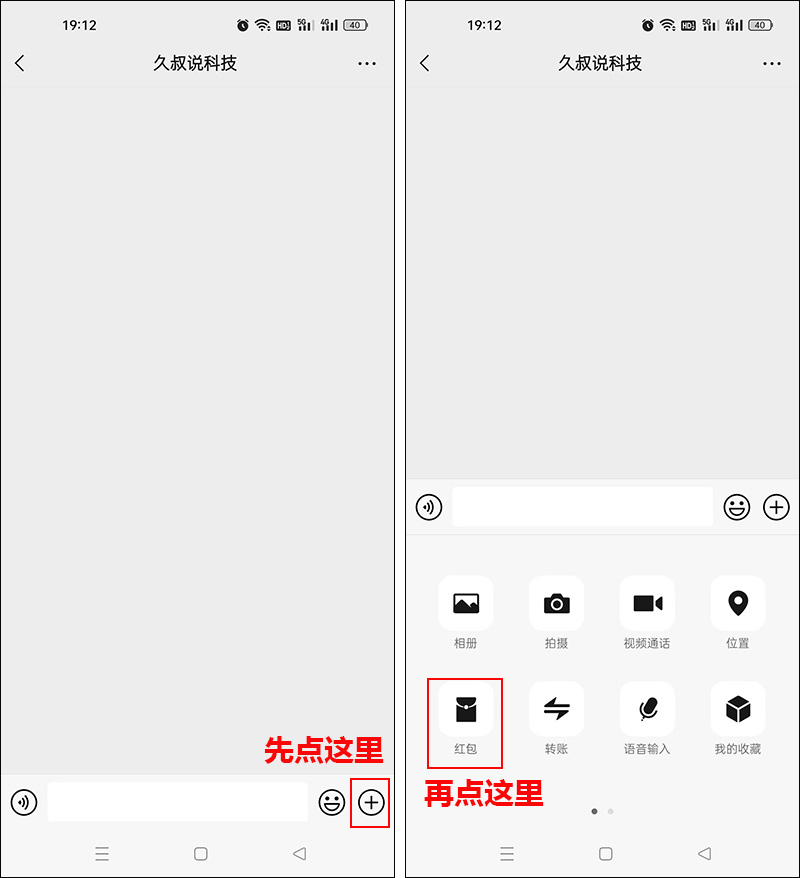 19:12 HD 5G 4G 40

久叔说科技

先点这里

19:12 HD 5G 4G 40

久叔说科技

相册

拍摄

视频通话

位置

红包

转账

语音输入

我的收藏

再点这里