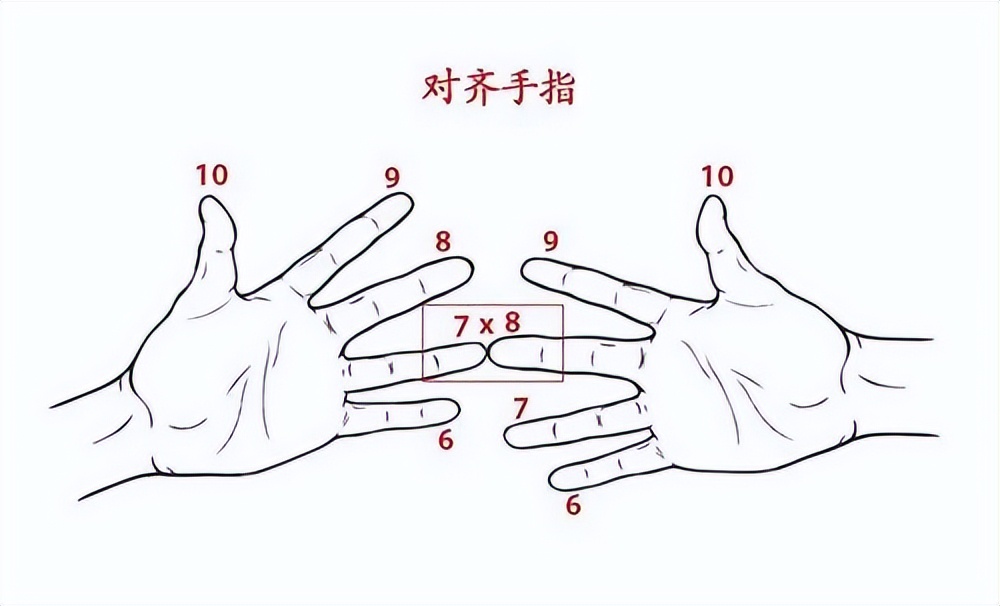 对齐手指

10
9
8
9
10
7 x 8
7
6
6