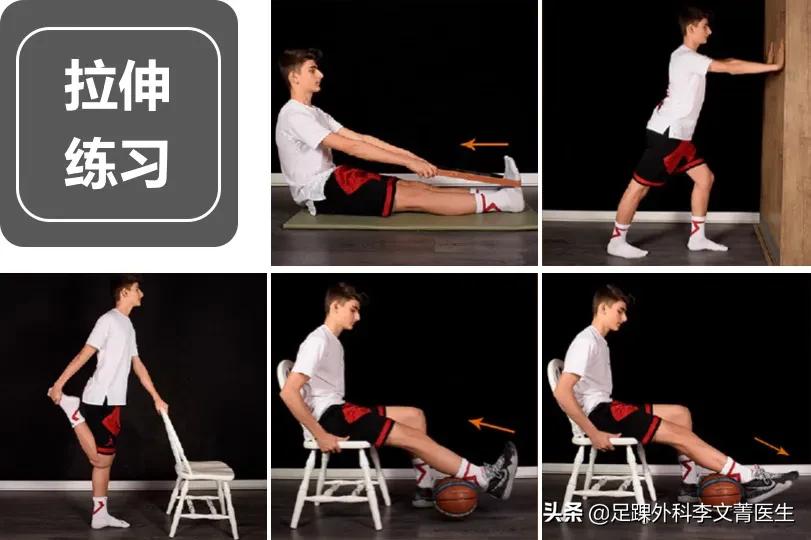 拉伸
练习

头条 @足踝外科李文菁医生