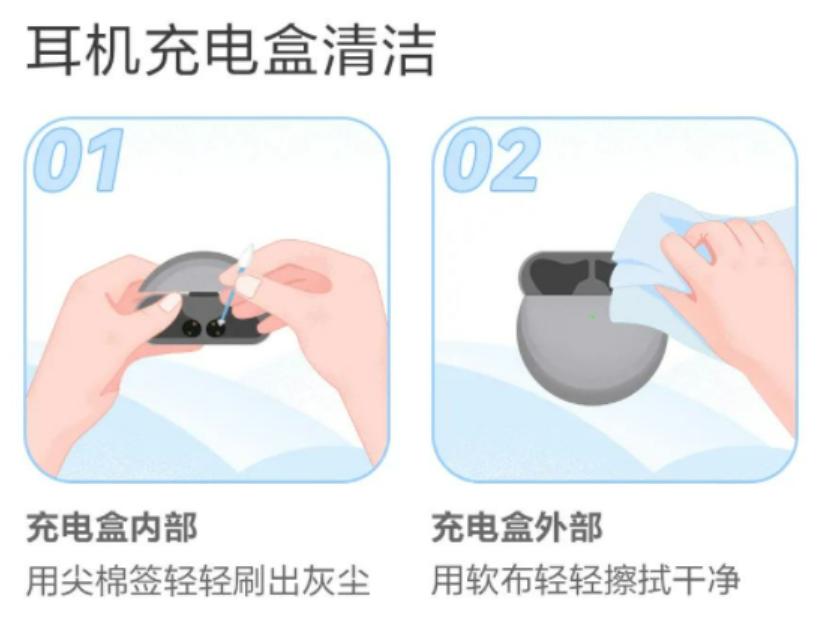 耳机充电盒清洁

01

充电盒内部
用尖棉签轻轻刷出灰尘

02

充电盒外部
用软布轻轻擦拭干净