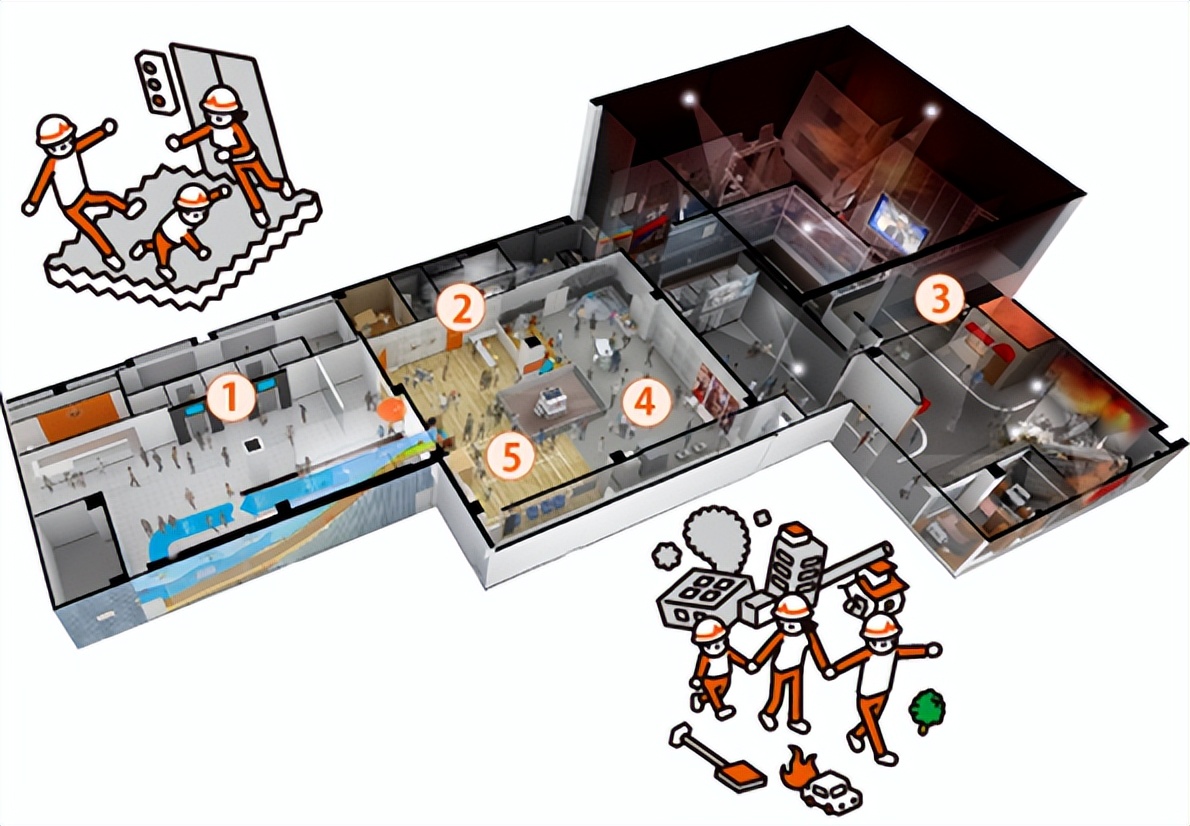 1
2
3
4
5