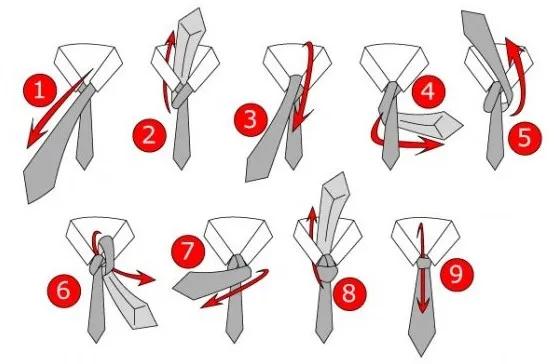 1
2
3
4
5
6
7
8
9