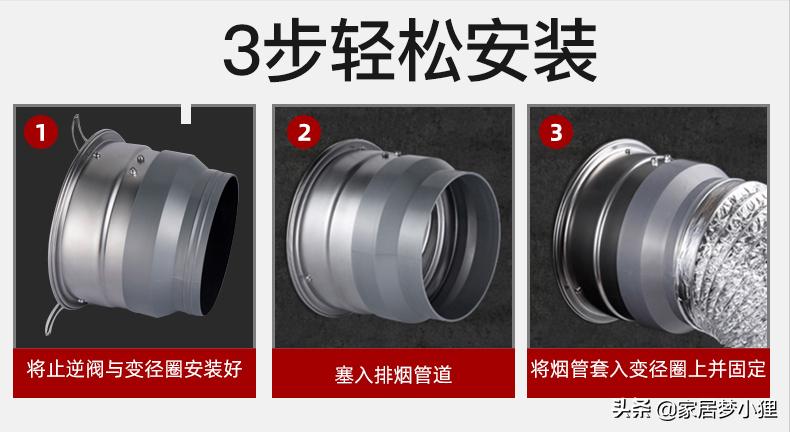 3步轻松安装

1

将止逆阀与变径圈安装好

2

塞入排烟管道

3

将烟管套入变径圈上并固定

头条 @家居梦小狸