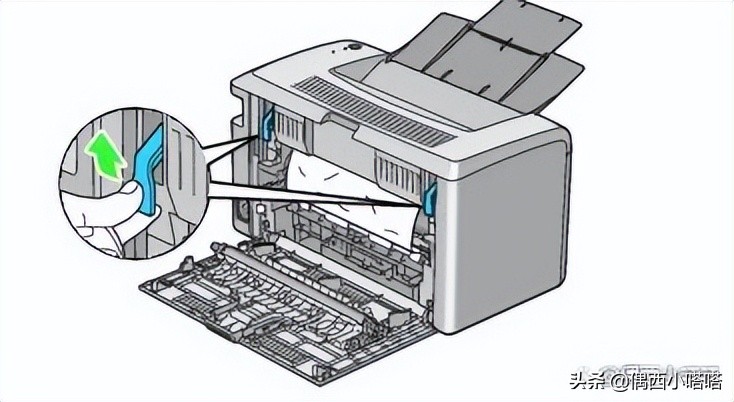 头条 @偶西小嗒嗒