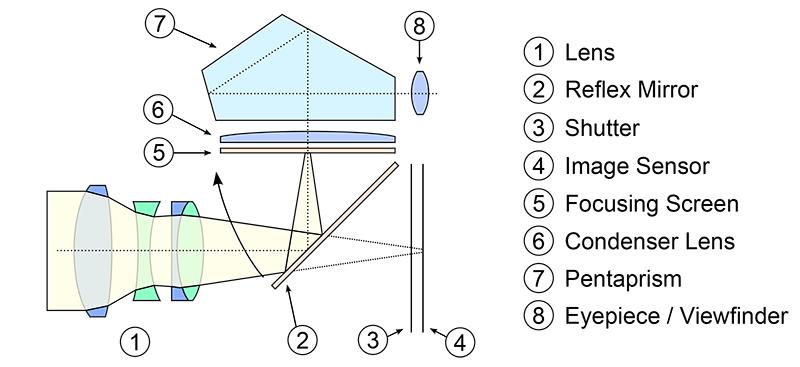 7
8
6
5
1
2
3
4

1 Lens
2 Reflex Mirror
3 Shutter
4 Image Sensor
5 Focusing Screen
6 Condenser Lens
7 Pentaprism
8 Eyepiece / Viewfinder