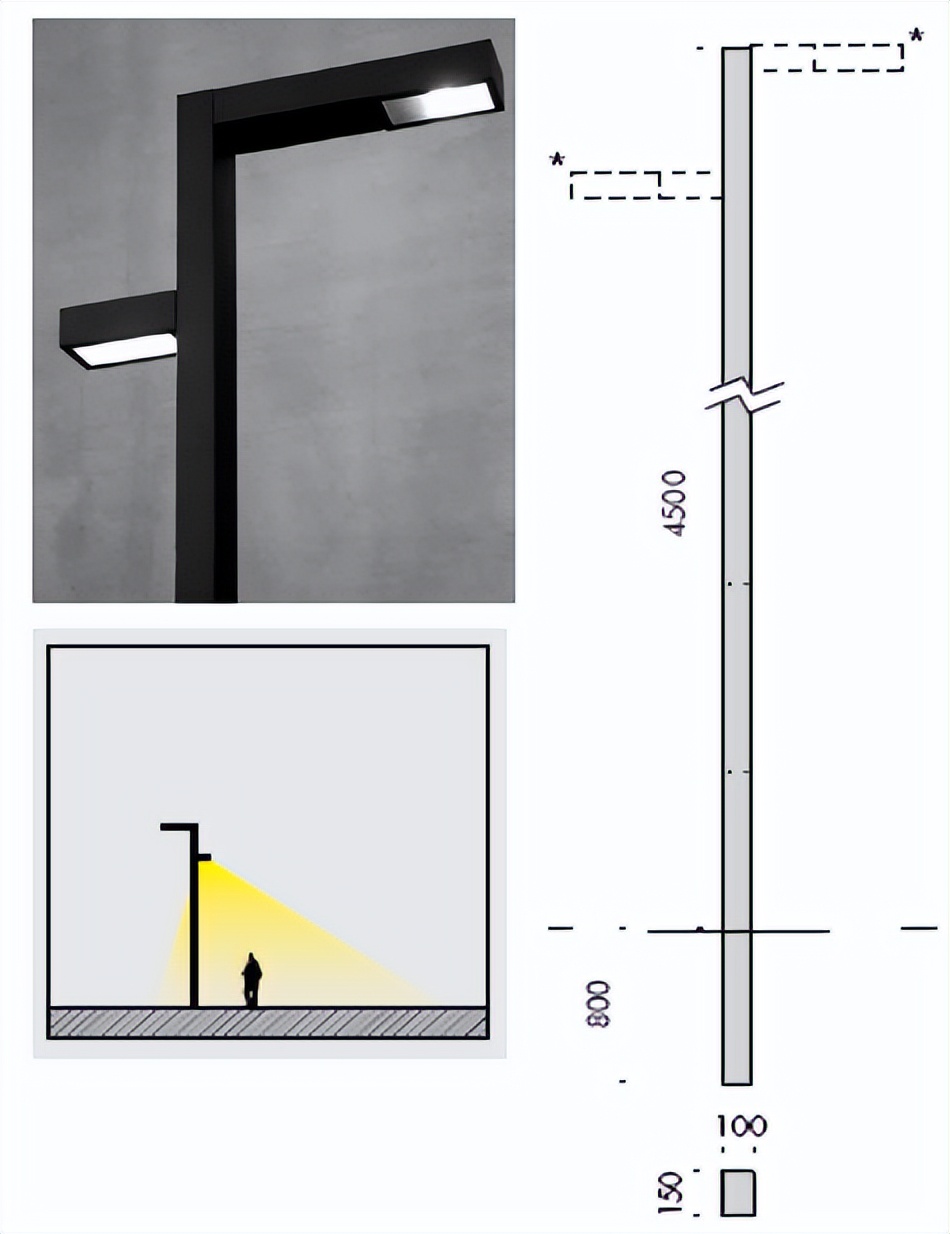 *
*
4500
800
100
150