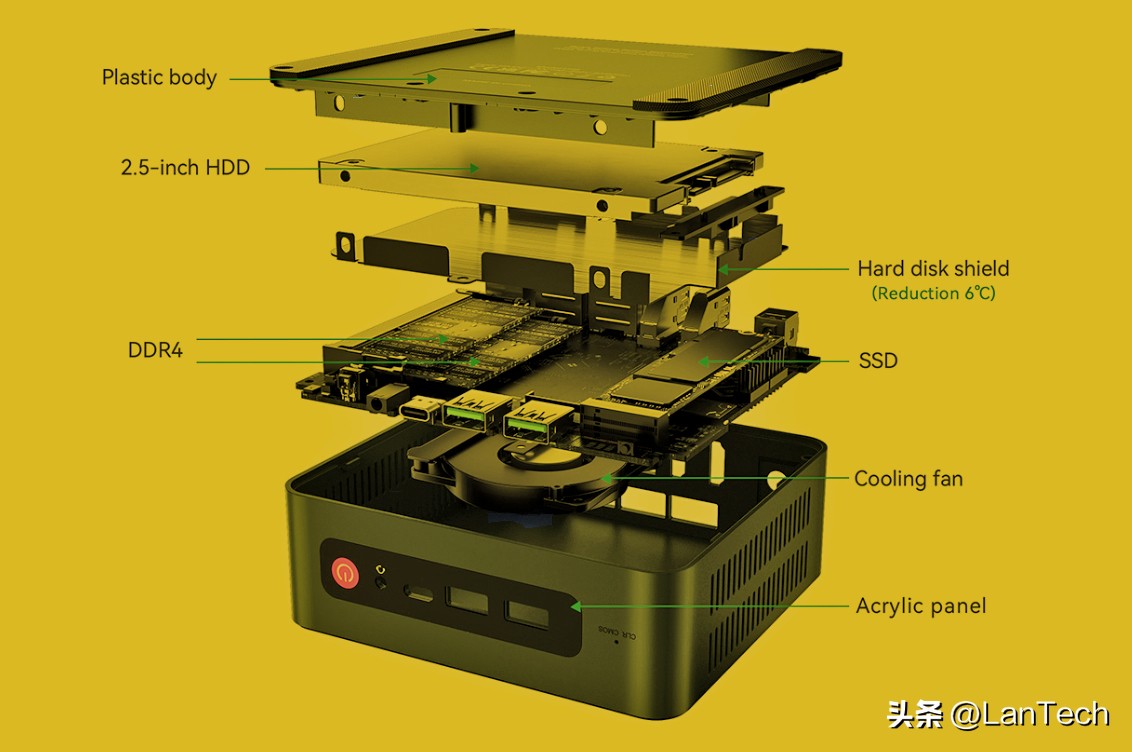 Plastic body

2.5-inch HDD

Hard disk shield
(Reduction 6℃)

DDR4

SSD

Cooling fan

Acrylic panel

CLR CMOS

头条 @LanTech