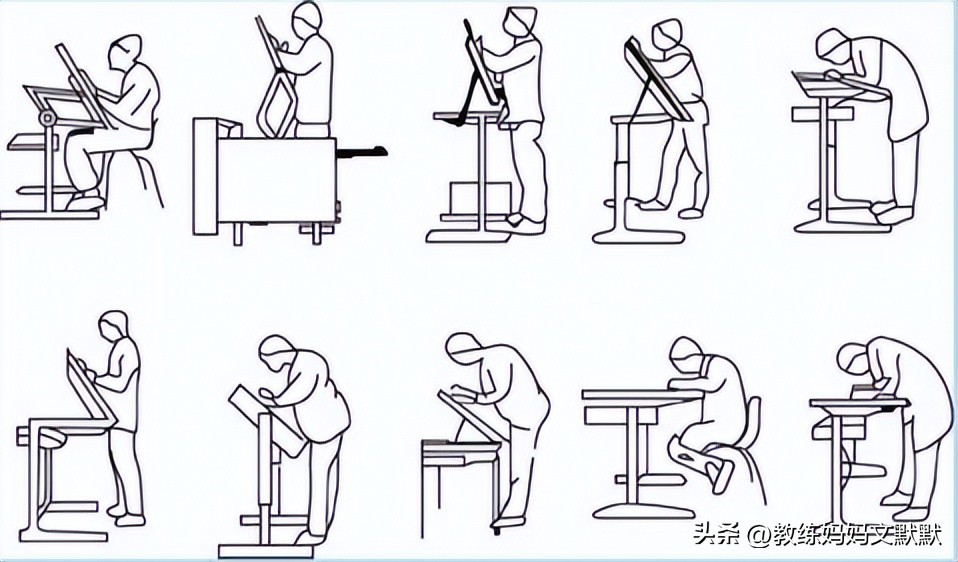 头条 @教练妈妈文默默