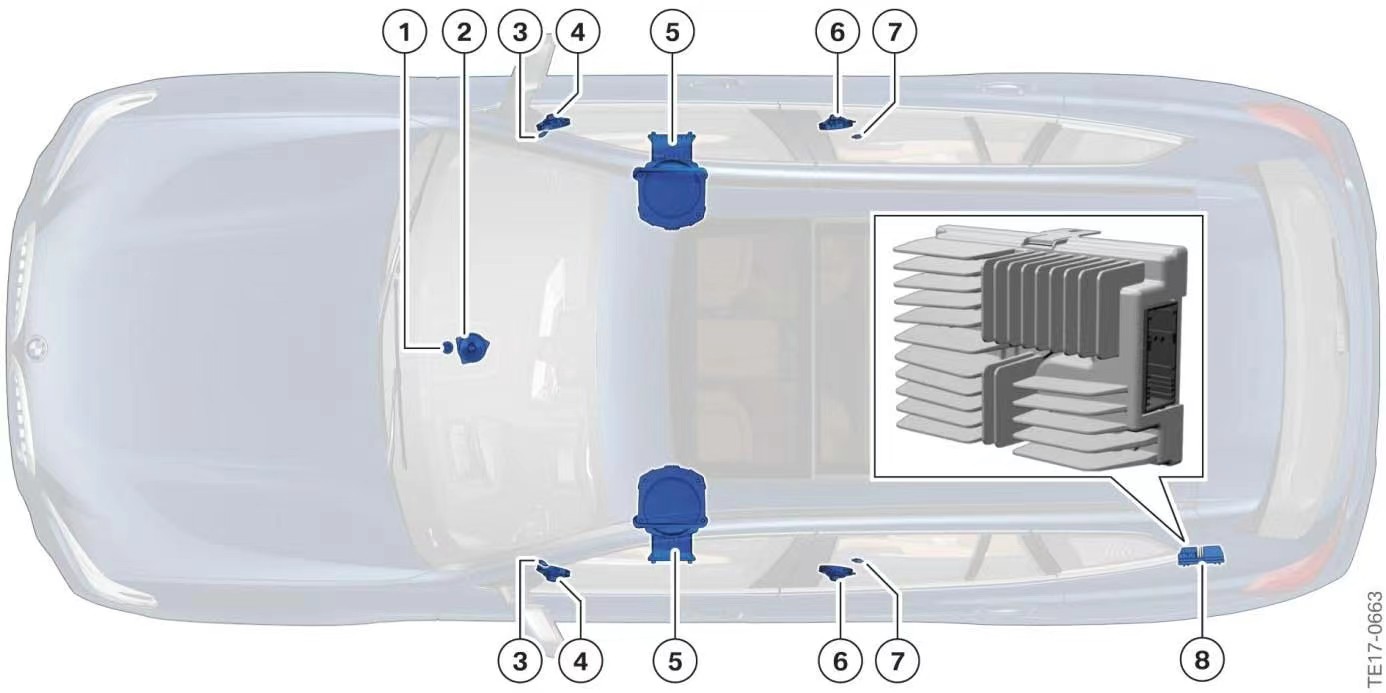 1
2
3
4
5
6
7
3
4
5
6
7
8
TE17-0663