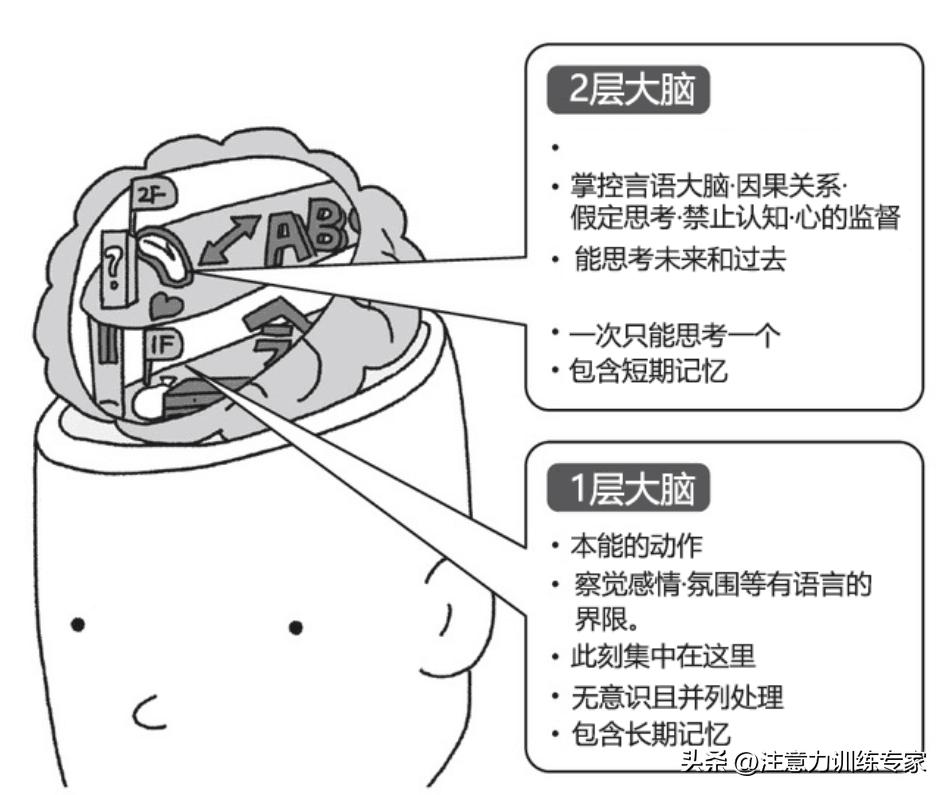 2F

?

AB

1F

2层大脑

•

• 掌控言语大脑·因果关系·假定思考·禁止认知·心的监督

• 能思考未来和过去

• 一次只能思考一个

• 包含短期记忆

1层大脑

• 本能的动作

• 察觉感情·氛围等有语言的界限。

• 此刻集中在这里

• 无意识且并列处理

• 包含长期记忆

头条 @注意力训练专家