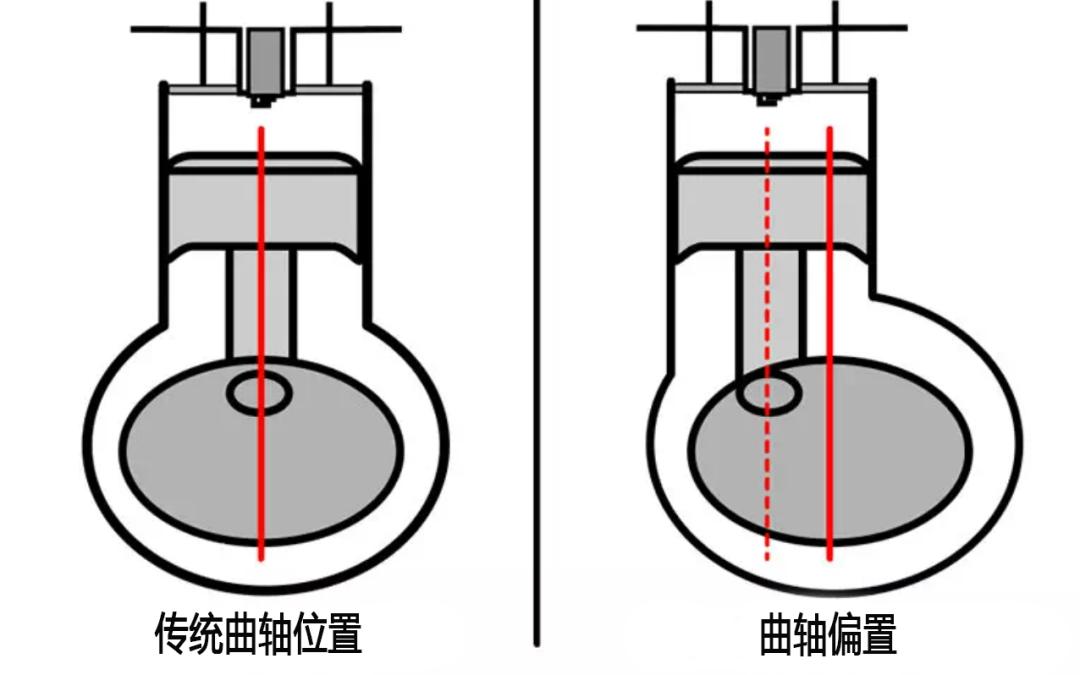 传统曲轴位置

曲轴偏置