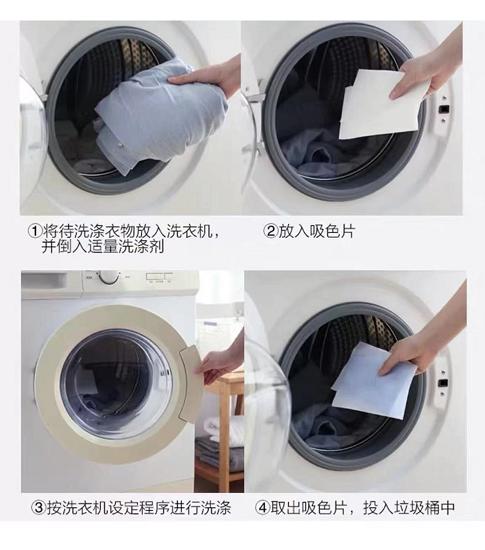 ①将待洗涤衣物放入洗衣机，并倒入适量洗涤剂

②放入吸色片

③按洗衣机设定程序进行洗涤

④取出吸色片，投入垃圾桶中