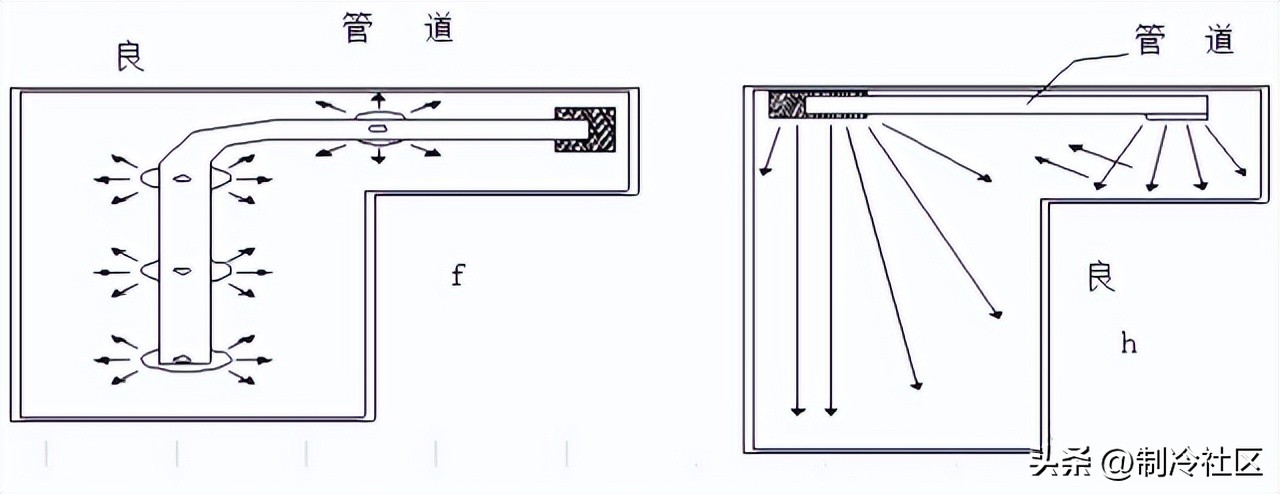 良

管 道

f

管 道

良

h

头条 @制冷社区