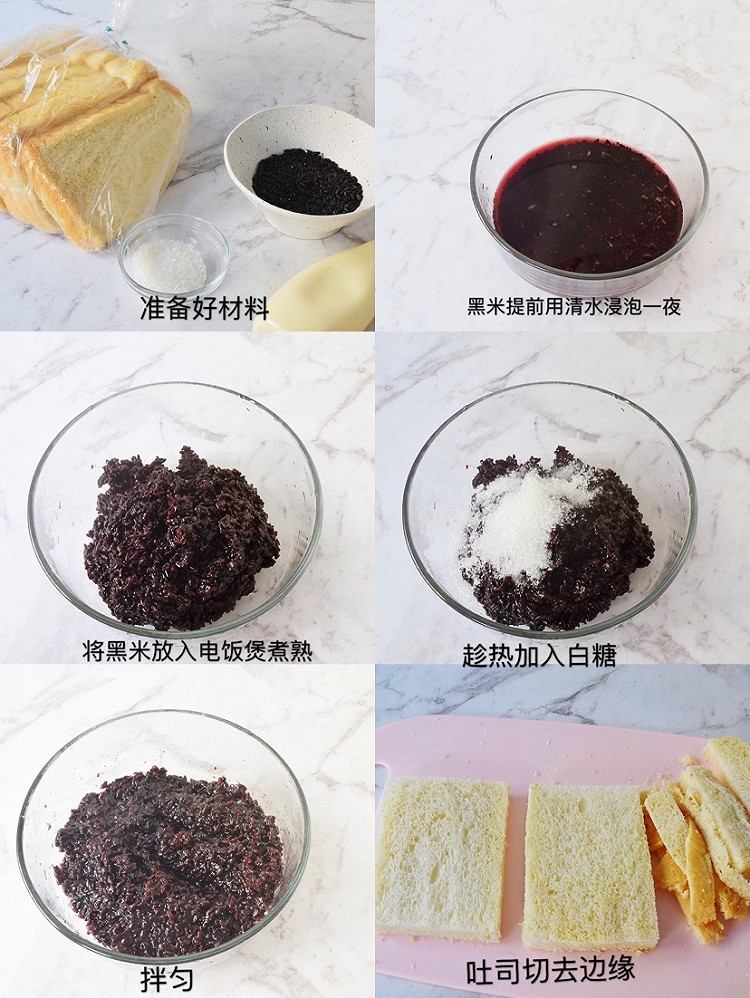 准备好材料

黑米提前用清水浸泡一夜

将黑米放入电饭煲煮熟

趁热加入白糖

拌匀

吐司切去边缘