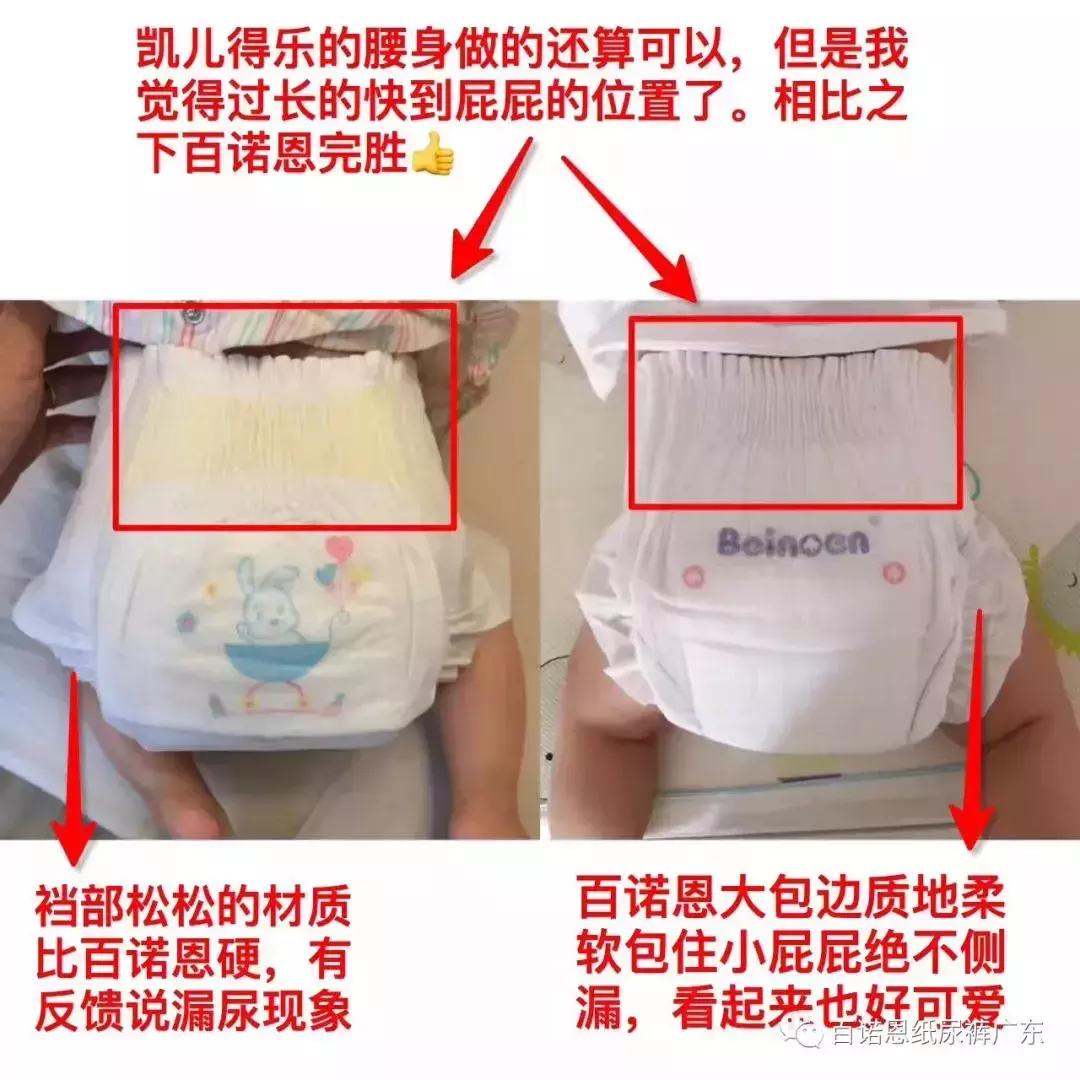 凯儿得乐的腰身做的还算可以，但是我觉得过长的快到屁屁的位置了。相比之下百诺恩完胜👍

Beinoen

裆部松松的材质比百诺恩硬，有反馈说漏尿现象

百诺恩大包边质地柔软包住小屁屁绝不侧漏，看起来也好可爱

百诺恩纸尿裤广东