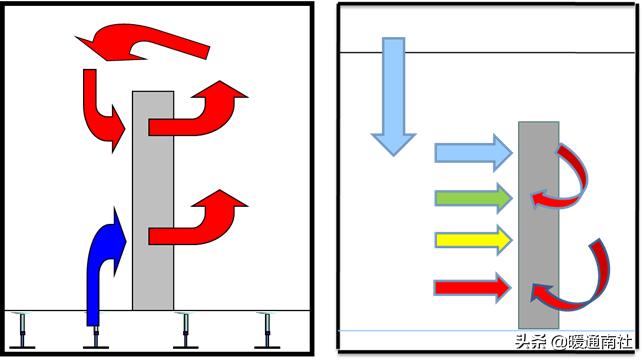 头条 @暖通南社