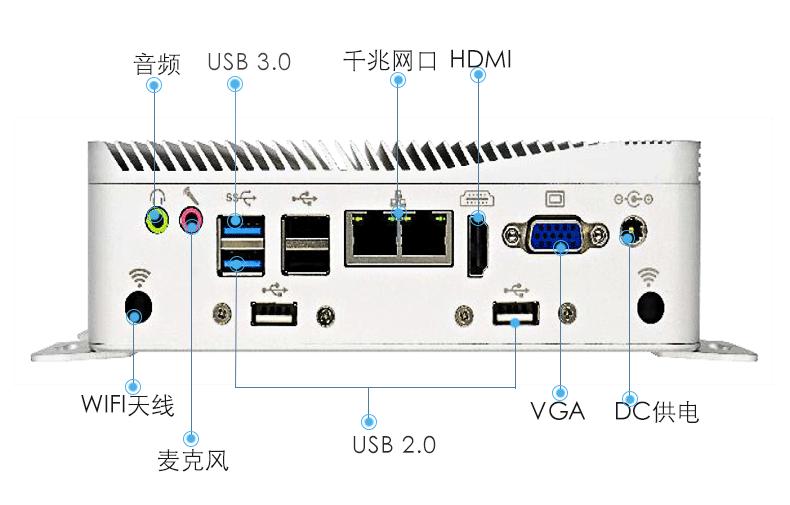 音频

USB 3.0

千兆网口

HDMI

WIFI天线

麦克风

USB 2.0

VGA

DC供电