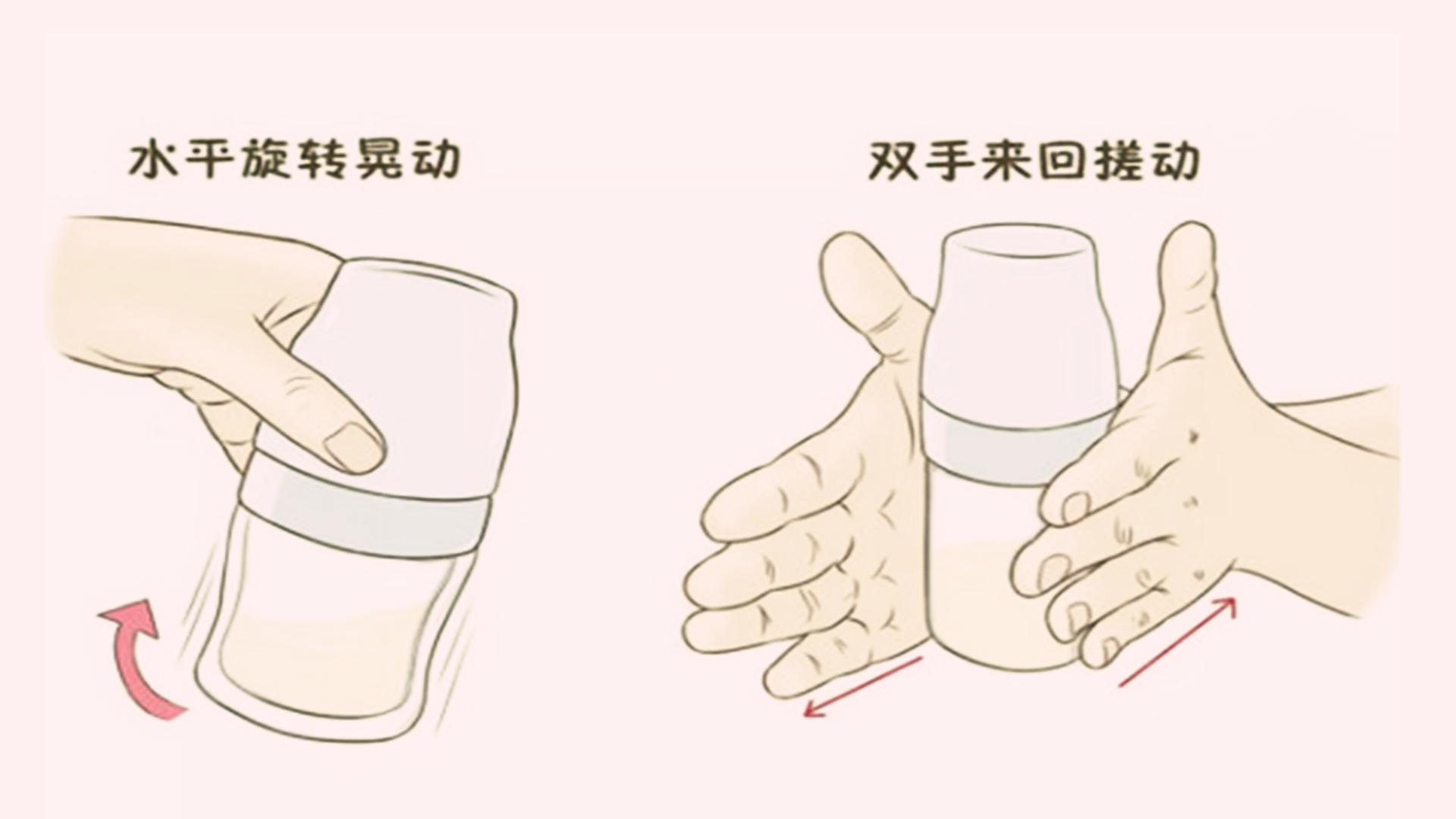 水平旋转晃动

双手来回搓动