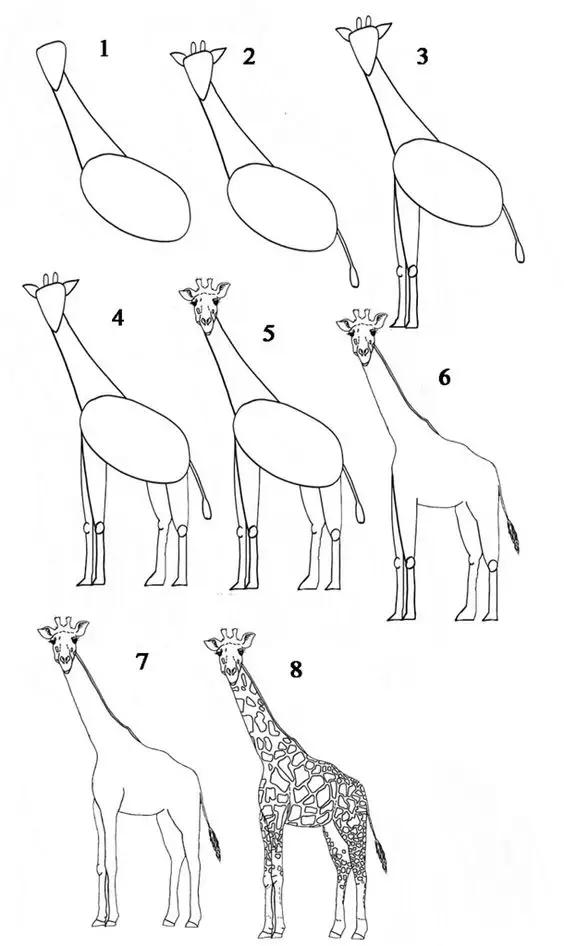 1

2

3

4

5

6

7

8