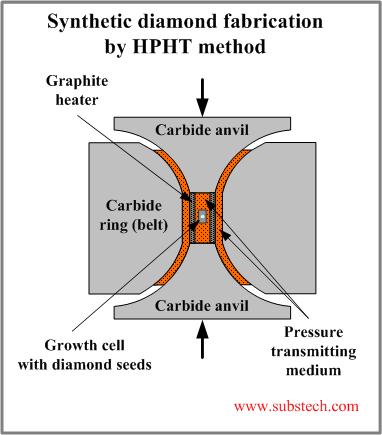 Synthetic diamond fabrication by HPHT method

Graphite heater

Carbide anvil

Carbide ring (belt)

Carbide anvil

Growth cell with diamond seeds

Pressure transmitting medium

www.substech.com