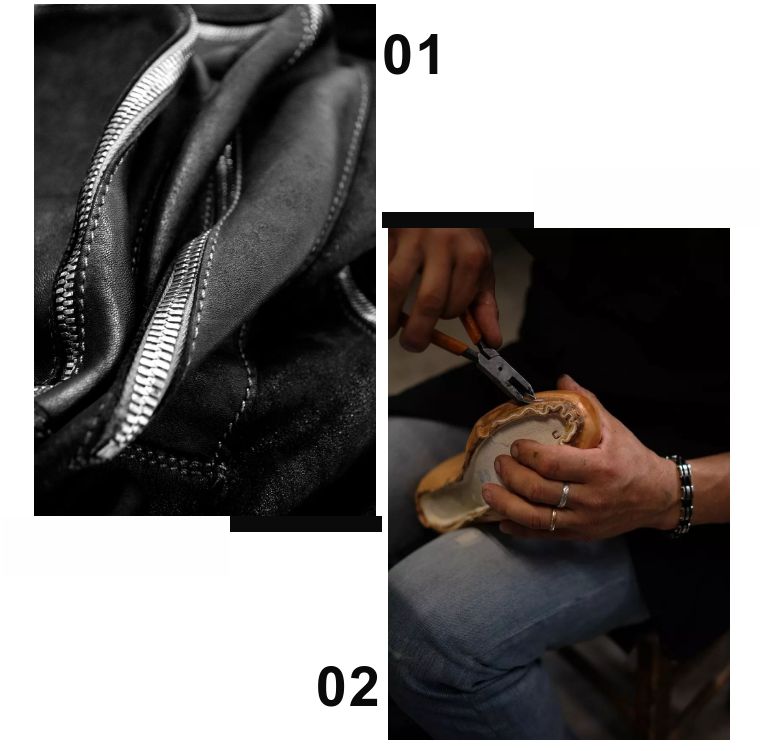 01

02