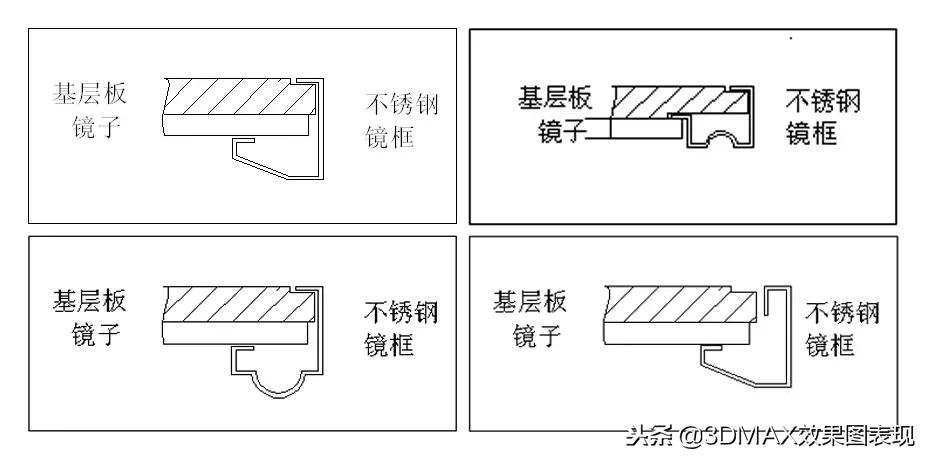 基层板
镜子

不锈钢
镜框

基层板
镜子

不锈钢
镜框

基层板
镜子

不锈钢
镜框

基层板
镜子

不锈钢
镜框

头条 @3DMAX效果图表现