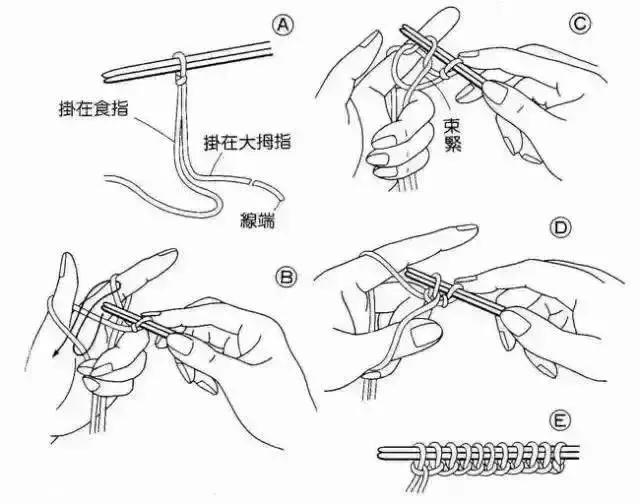 A

掛在食指

掛在大拇指

線端

C

束緊

B

D

E