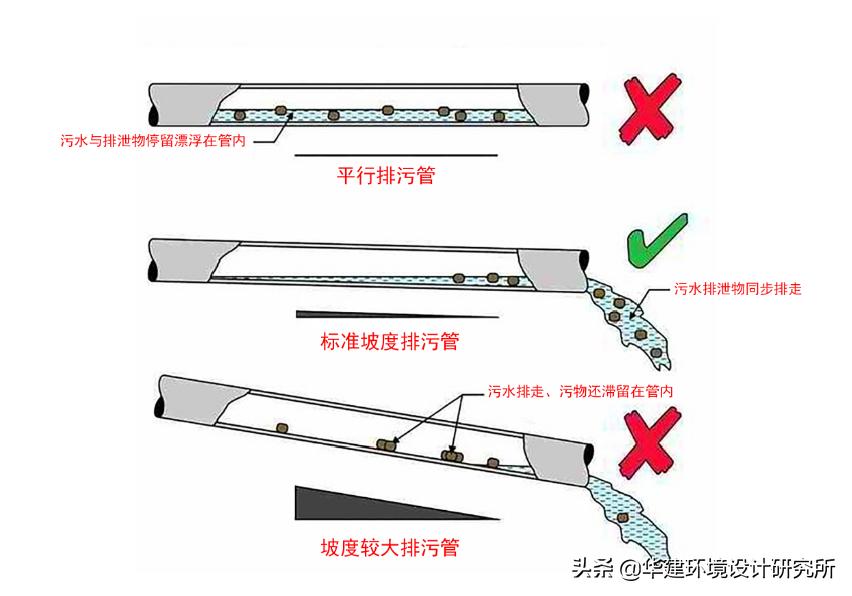 污水与排泄物停留漂浮在管内

平行排污管

污水排泄物同步排走

标准坡度排污管

污水排走、污物还滞留在管内

坡度较大排污管

头条 @华建环境设计研究所