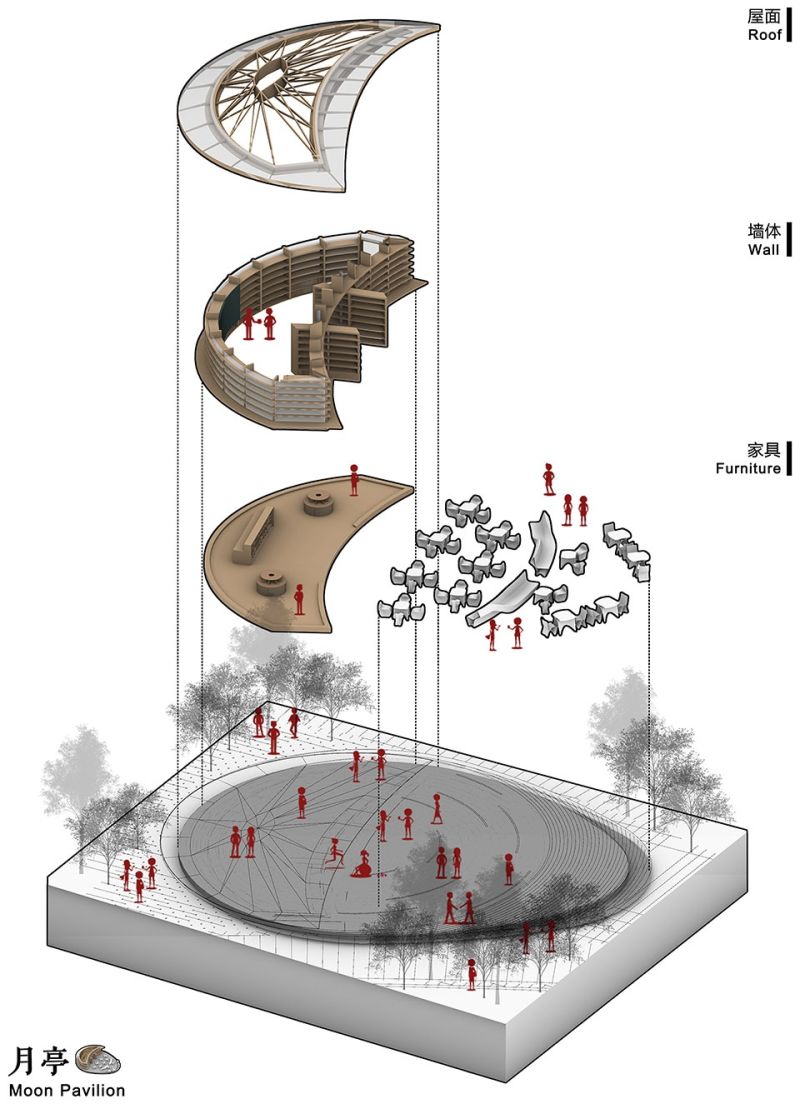 屋面
Roof

墙体
Wall

家具
Furniture

月亭
Moon Pavilion