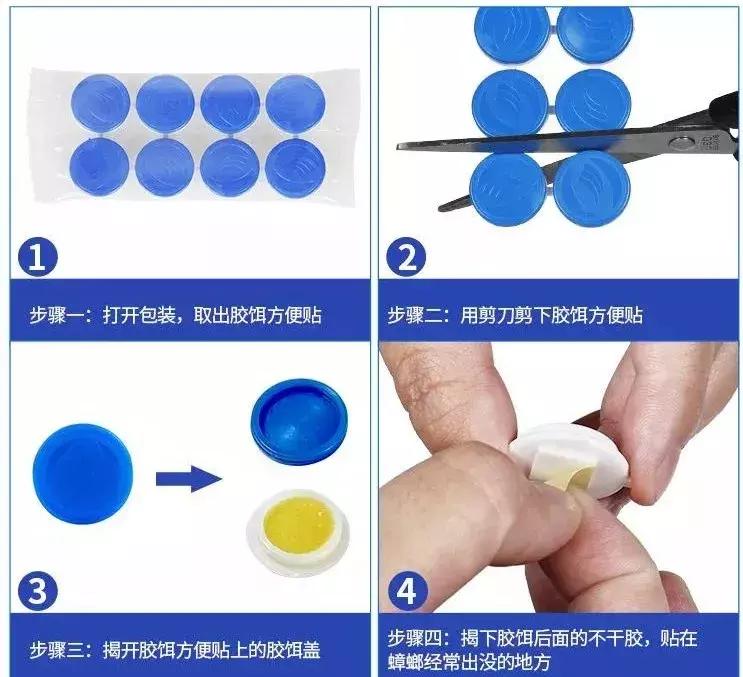 1

步骤一：打开包装，取出胶饵方便贴

2

步骤二：用剪刀剪下胶饵方便贴

3

步骤三：揭开胶饵方便贴上的胶饵盖

4

步骤四：揭下胶饵后面的不干胶，贴在蟑螂经常出没的地方