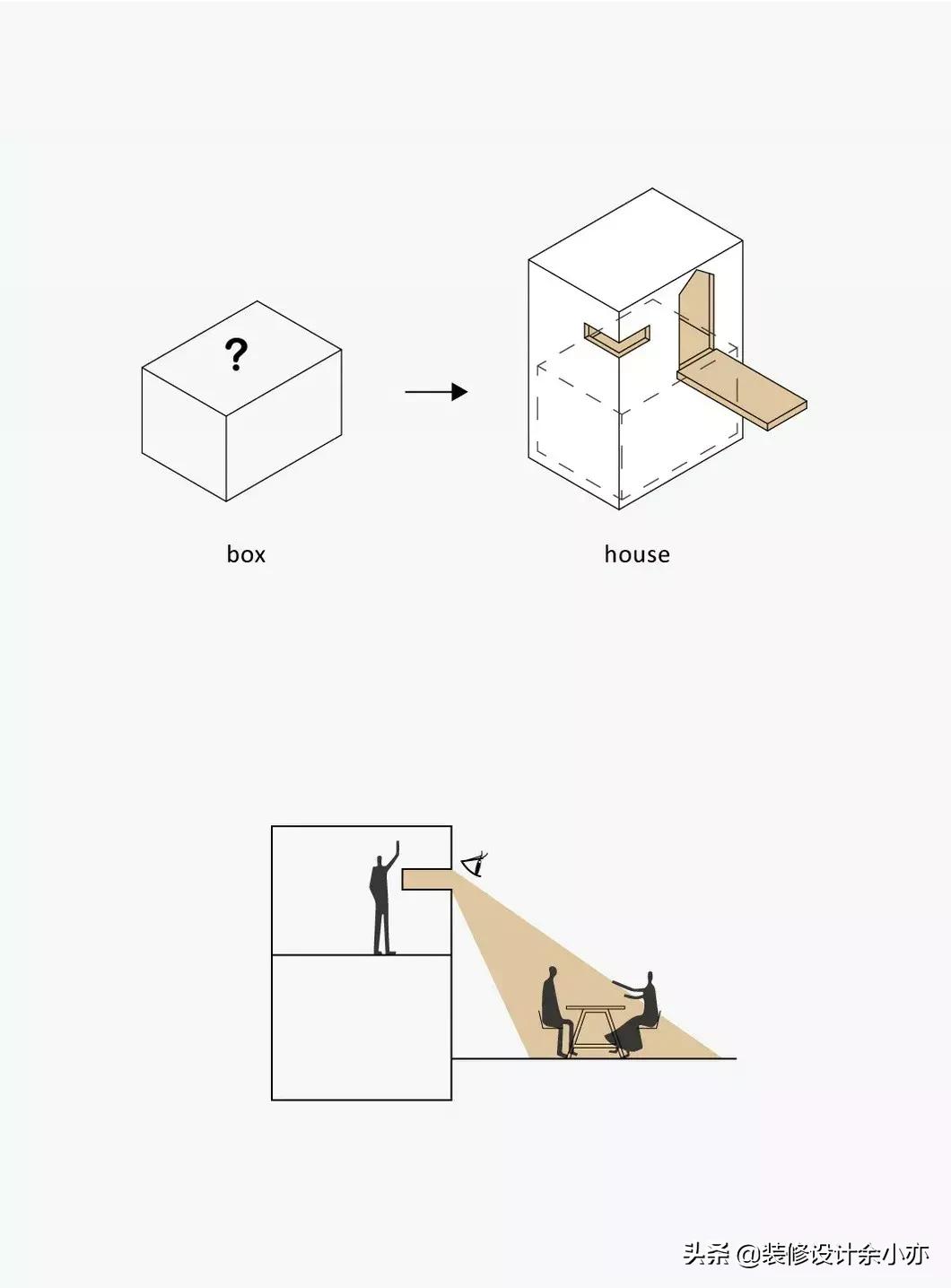 ?

box

house

头条 @装修设计余小亦