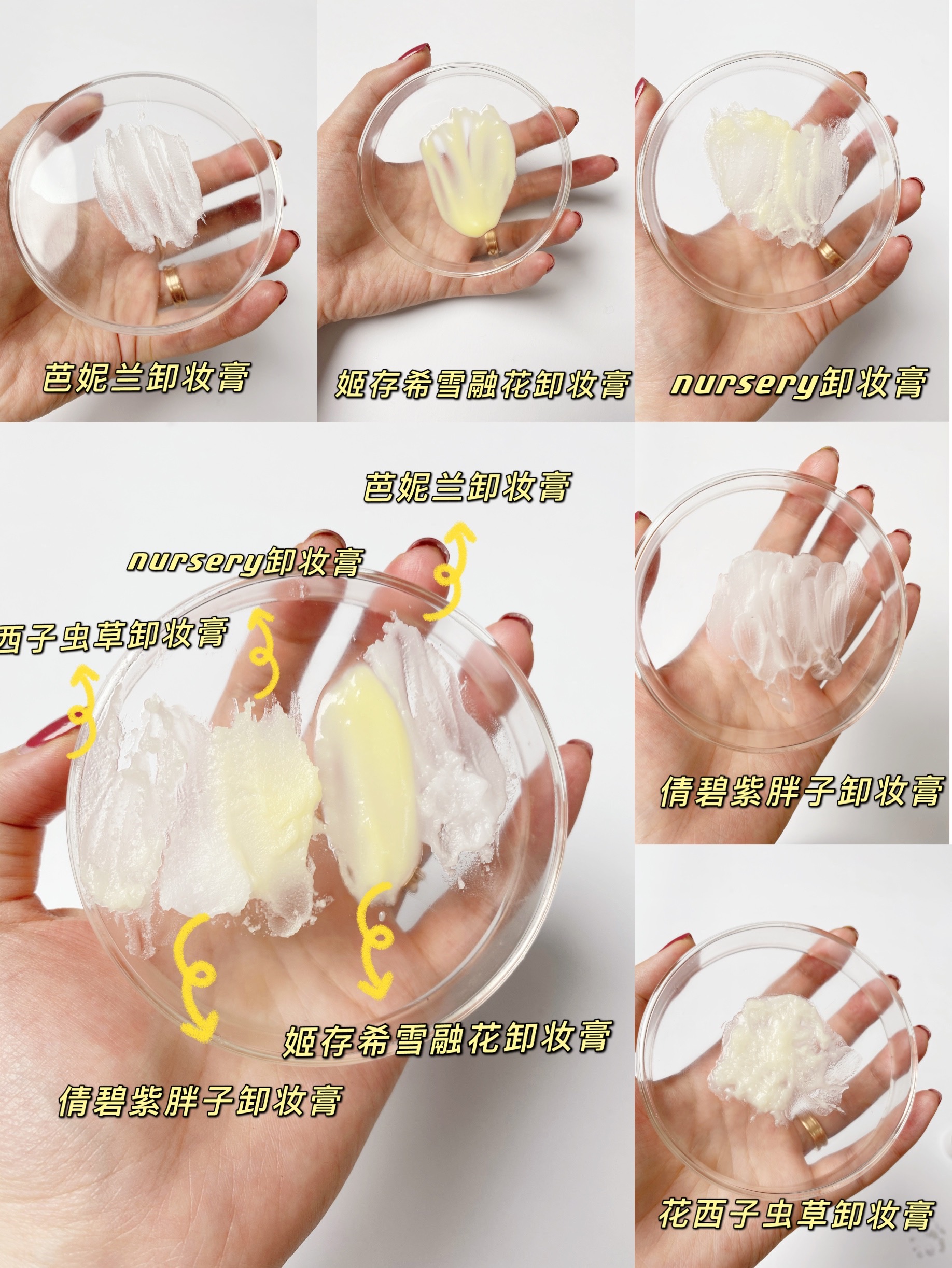 芭妮兰卸妆膏

姬存希雪融花卸妆膏

nursery卸妆膏

芭妮兰卸妆膏

nursery卸妆膏

西子虫草卸妆膏

姬存希雪融花卸妆膏

倩碧紫胖子卸妆膏

倩碧紫胖子卸妆膏

花西子虫草卸妆膏