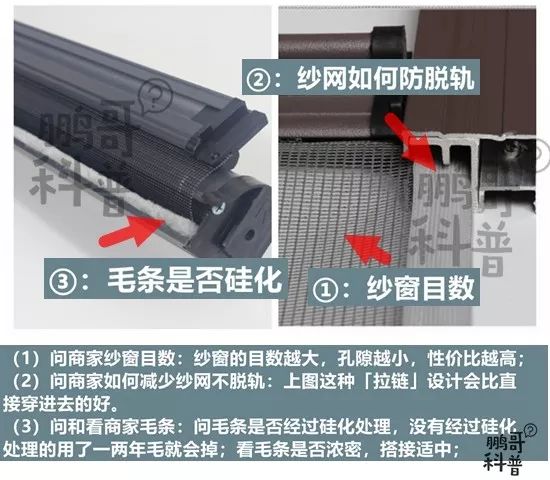 鹏哥科普

③：毛条是否硅化

②：纱网如何防脱轨

鹏哥科普

①：纱窗目数

（1）问商家纱窗目数：纱窗的目数越大，孔隙越小，性价比越高；
（2）问商家如何减少纱网不脱轨：上图这种「拉链」设计会比直接穿进去的好。
（3）问和看商家毛条：问毛条是否经过硅化处理，没有经过硅化处理的用了一两年毛就会掉；看毛条是否浓密，搭接适中；

鹏哥科普